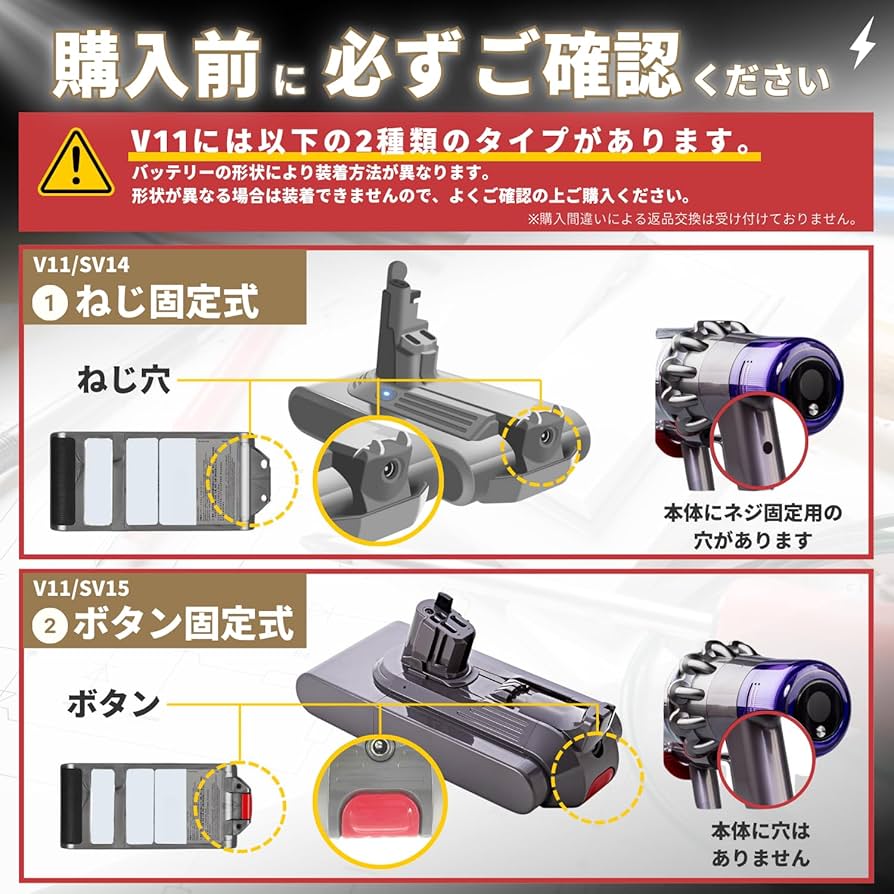 購入前に必ずご確認ください

V11には以下の2種類のタイプがあります。
バッテリーの形状により装着方法が異なります。
形状が異なる場合は装着できませんので、よくご確認の上ご購入ください。
※購入間違いによる返品交換は受け付けておりません。

V11/SV14
1 ねじ固定式
ねじ穴
本体にネジ固定用の穴があります

V11/SV15
2 ボタン固定式
ボタン
本体に穴はありません