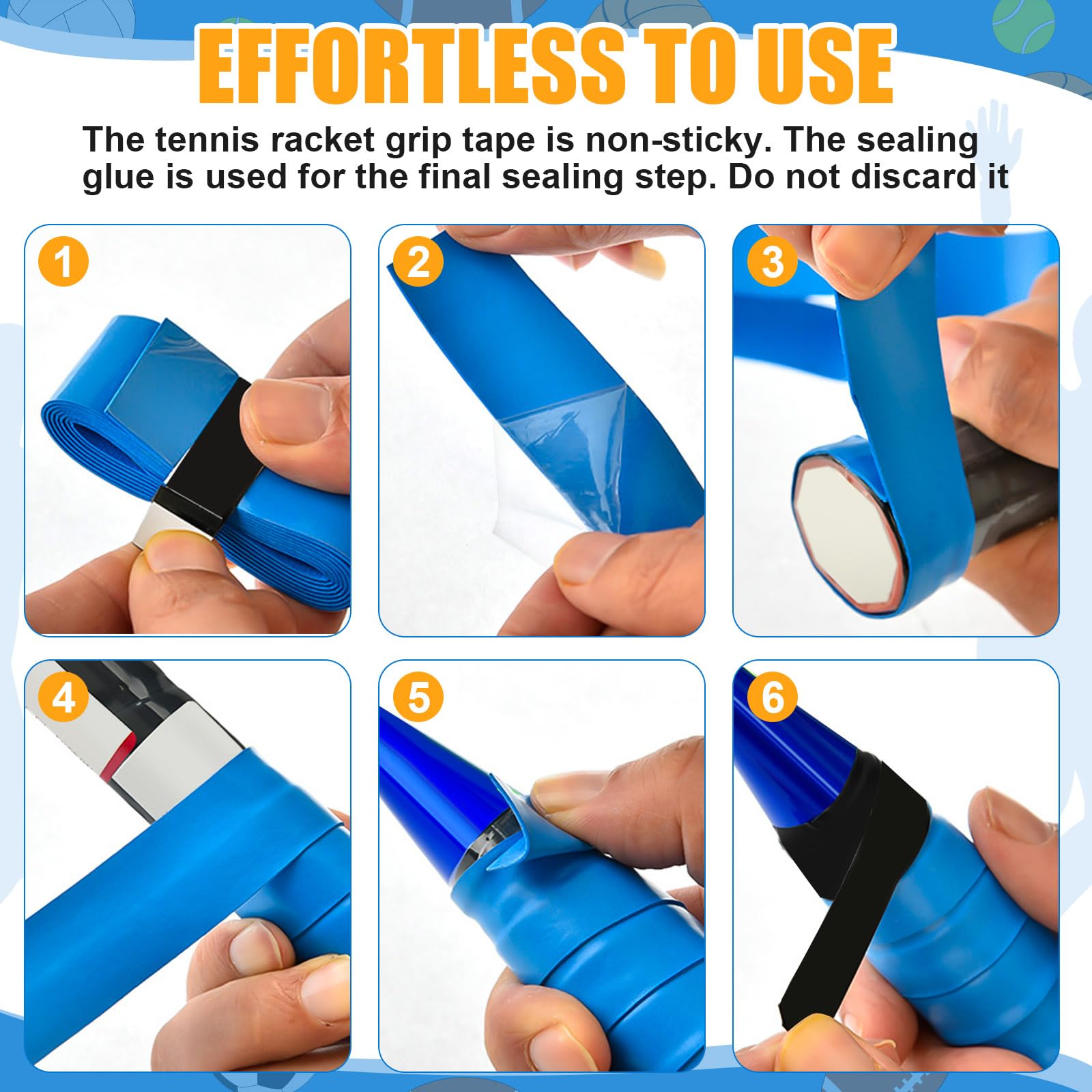 EFFORTLESS TO USE

The tennis racket grip tape is non-sticky. The sealing glue is used for the final sealing step. Do not discard it

1

2

3

4

5

6