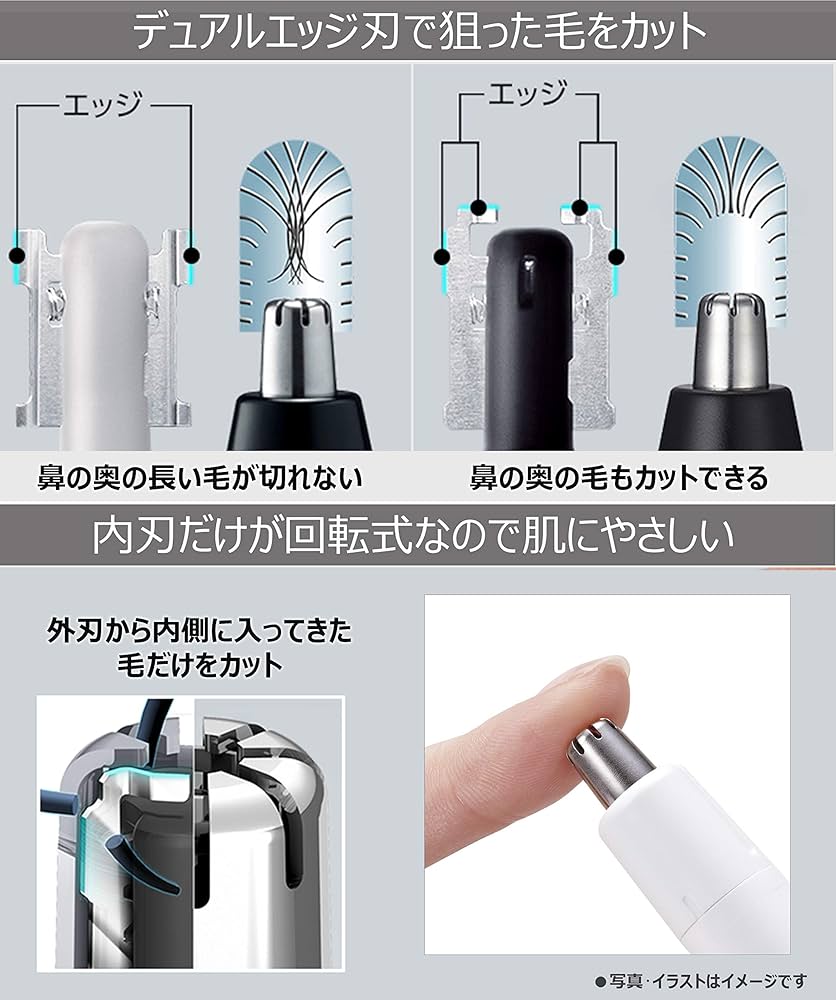 デュアルエッジ刃で狙った毛をカット

エッジ

エッジ

鼻の奥の長い毛が切れない

鼻の奥の毛もカットできる

内刃だけが回転式なので肌にやさしい

外刃から内側に入ってきた毛だけをカット

●写真・イラストはイメージです