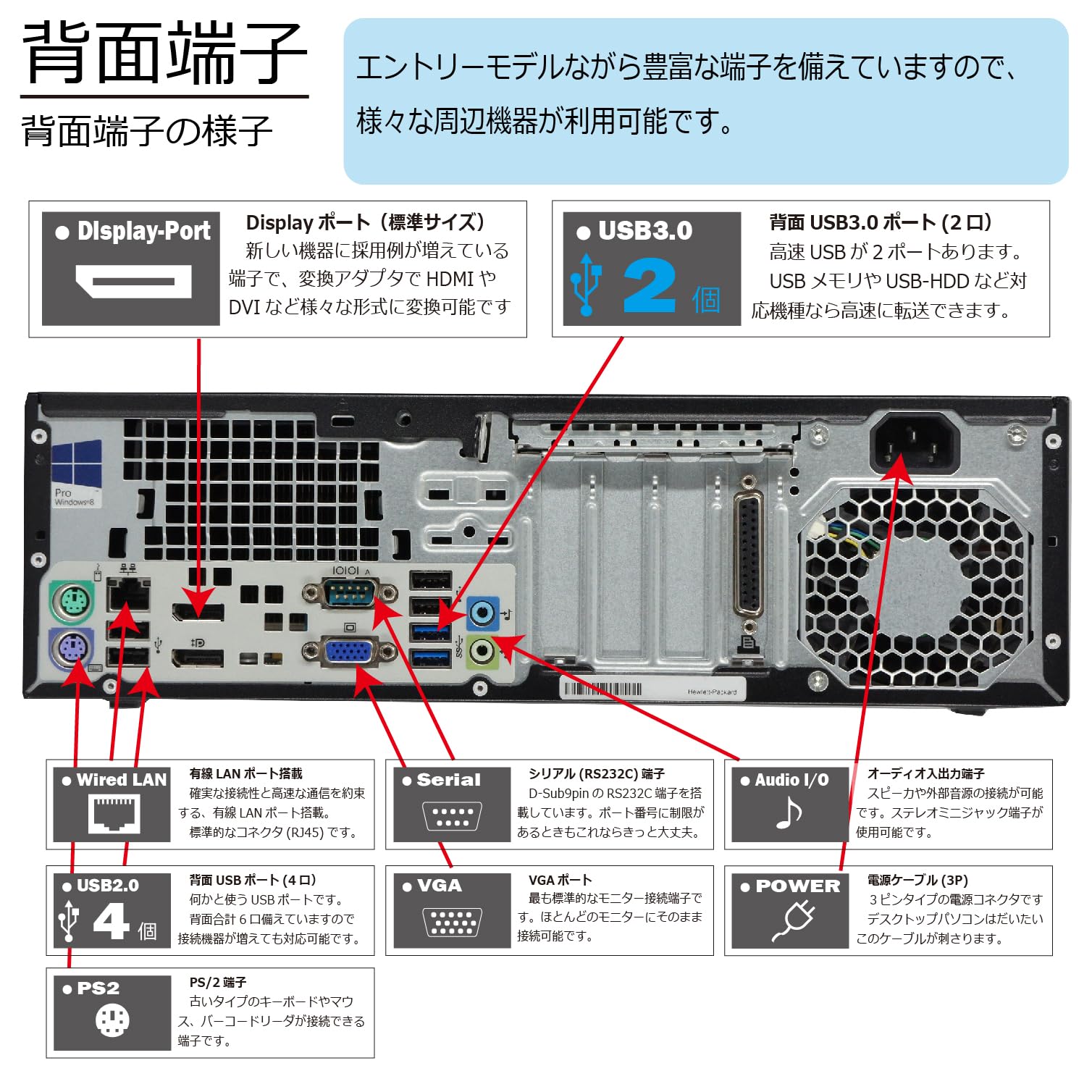 背面端子

背面端子の様子

エントリーモデルながら豊富な端子を備えていますので、様々な周辺機器が利用可能です。

● Display-Port

Display ポート（標準サイズ）
新しい機器に採用例が増えている端子で、変換アダプタで HDMI や DVI など様々な形式に変換可能です

● USB3.0
2 個

背面 USB3.0 ポート (2 口)
高速 USB が 2 ポートあります。
USB メモリや USB-HDD など対応機種なら高速に転送できます。

Pro Windows 8

IOIOI A

Hewlett-Packard

● Wired LAN

有線 LAN ポート搭載
確実な接続性と高速な通信を約束する、有線 LAN ポート搭載。
標準的なコネクタ (RJ45) です。

● Serial

シリアル (RS232C) 端子
D-Sub9pin の RS232C 端子を搭載しています。ポート番号に制限があるときもこれならきっと大丈夫。

● Audio I/O

オーディオ入出力端子
スピーカや外部音源の接続が可能です。ステレオミニジャック端子が使用可能です。

● USB2.0
4 個

背面 USB ポート (4 口)
何かと使う USB ポートです。
背面合計 6 口備えていますので接続機器が増えても対応可能です。

● VGA

VGA ポート
最も標準的なモニター接続端子です。ほとんどのモニターにそのまま接続可能です。

● POWER

電源ケーブル (3P)
3 ピンタイプの電源コネクタです
デスクトップパソコンはだいたいこのケーブルが刺さります。

● PS2

PS/2 端子
古いタイプのキーボードやマウス、バーコードリーダが接続できる端子です。