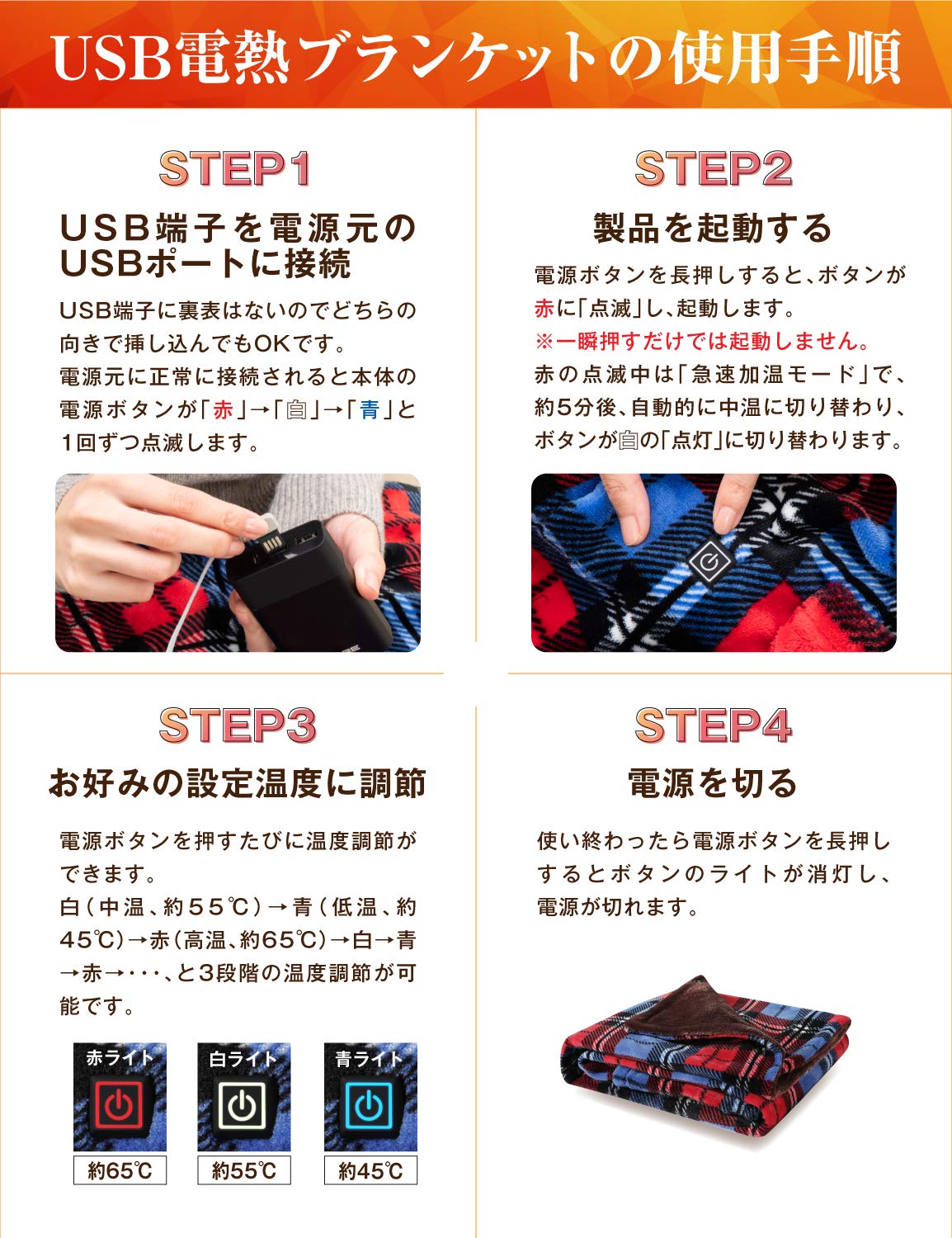 USB電熱ブランケットの使用手順

STEP1

USB端子を電源元のUSBポートに接続

USB端子に裏表はないのでどちらの向きで挿し込んでもOKです。
電源元に正常に接続されると本体の電源ボタンが「赤」→「白」→「青」と1回ずつ点滅します。

STEP2

製品を起動する

電源ボタンを長押しすると、ボタンが赤に「点滅」し、起動します。
※一瞬押すだけでは起動しません。
赤の点滅中は「急速加温モード」で、約5分後、自動的に中温に切り替わり、ボタンが白の「点灯」に切り替わります。

STEP3

お好みの設定温度に調節

電源ボタンを押すたびに温度調節ができます。
白（中温、約55℃）→青（低温、約45℃）→赤（高温、約65℃）→白→青→赤→・・・、と3段階の温度調節が可能です。

赤ライト
約65℃

白ライト
約55℃

青ライト
約45℃

STEP4

電源を切る

使い終わったら電源ボタンを長押しするとボタンのライトが消灯し、電源が切れます。