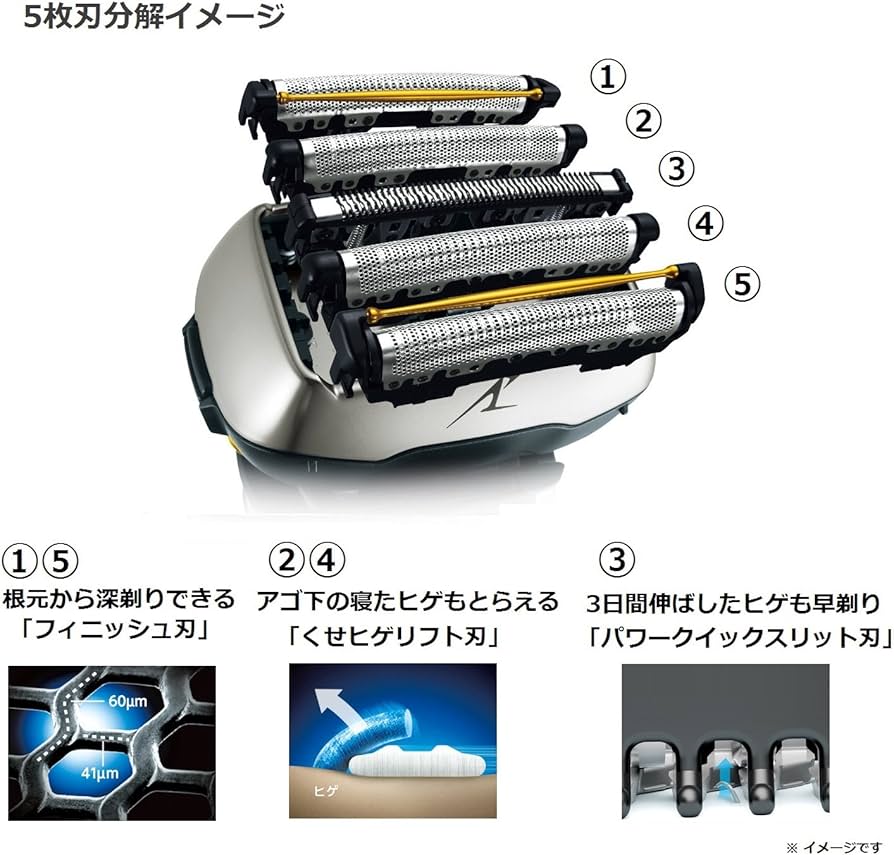 5枚刃分解イメージ

①
②
③
④
⑤

①⑤
根元から深剃りできる
「フィニッシュ刃」

60μm
41μm

②④
アゴ下の寝たヒゲもとらえる
「くせヒゲリフト刃」

ヒゲ

③
3日間伸ばしたヒゲも早剃り
「パワークイックスリット刃」

※ イメージです