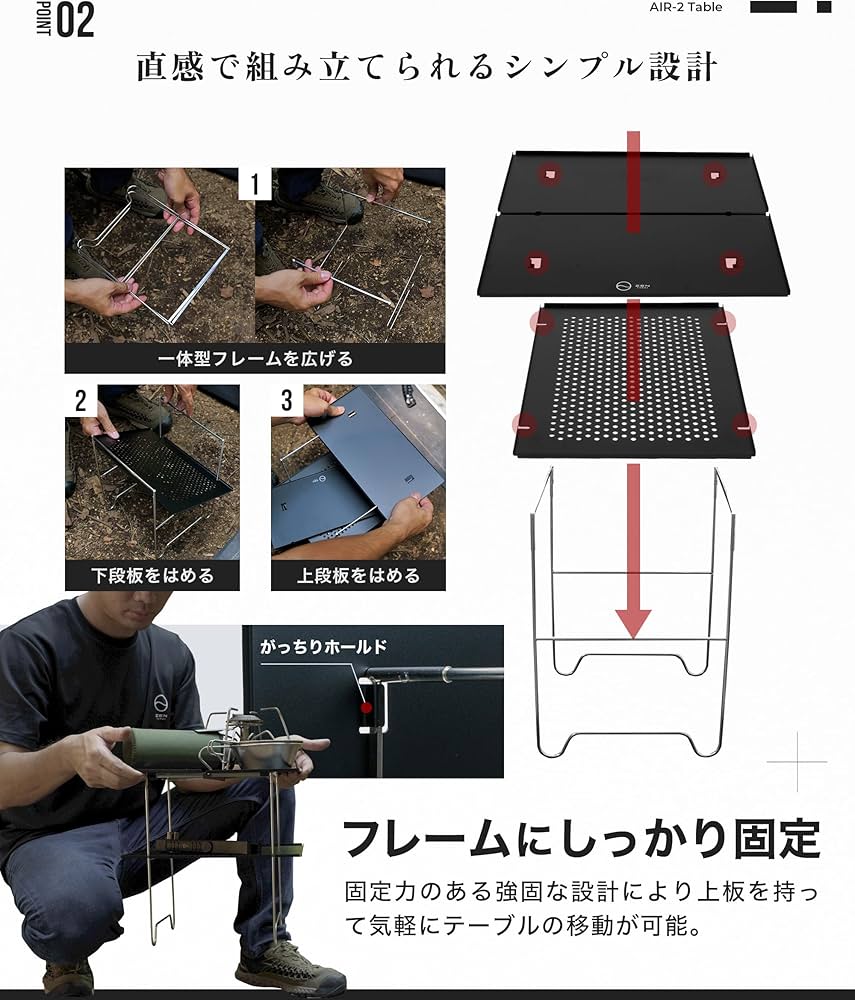 POINT 02

AIR-2 Table

直感で組み立てられるシンプル設計

1

一体型フレームを広げる

2

下段板をはめる

3

上段板をはめる

がっちりホールド

フレームにしっかり固定

固定力のある強固な設計により上板を持って気軽にテーブルの移動が可能。