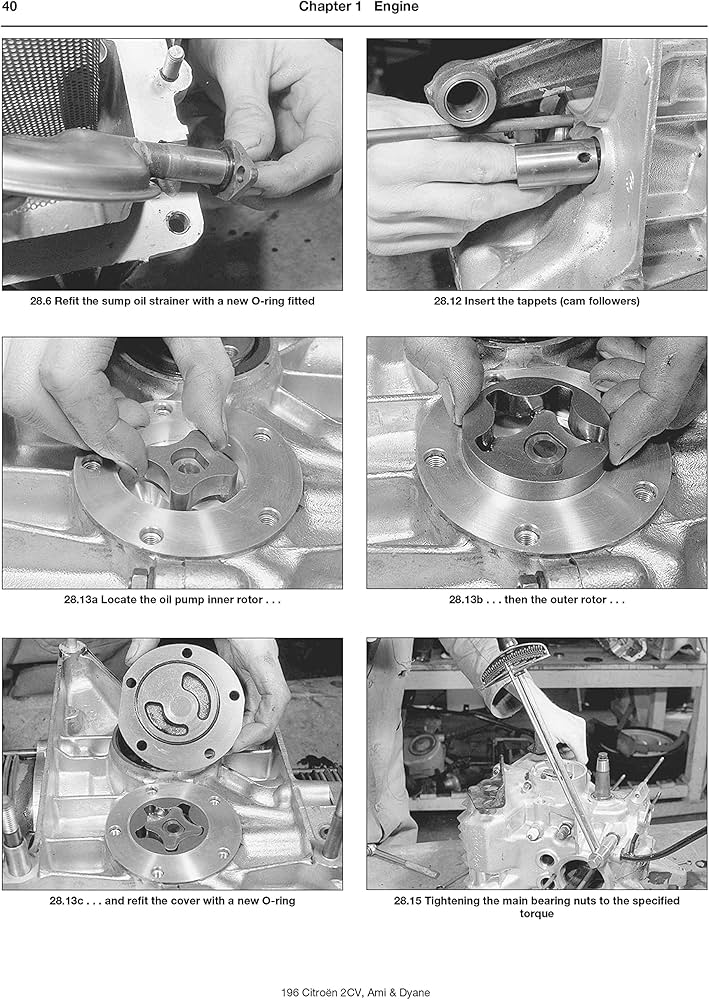 40 Chapter 1 Engine

28.6 Refit the sump oil strainer with a new O-ring fitted

28.12 Insert the tappets (cam followers)

28.13a Locate the oil pump inner rotor . . .

28.13b . . . then the outer rotor . . .

28.13c . . . and refit the cover with a new O-ring

28.15 Tightening the main bearing nuts to the specified torque

196 Citroën 2CV, Ami & Dyane