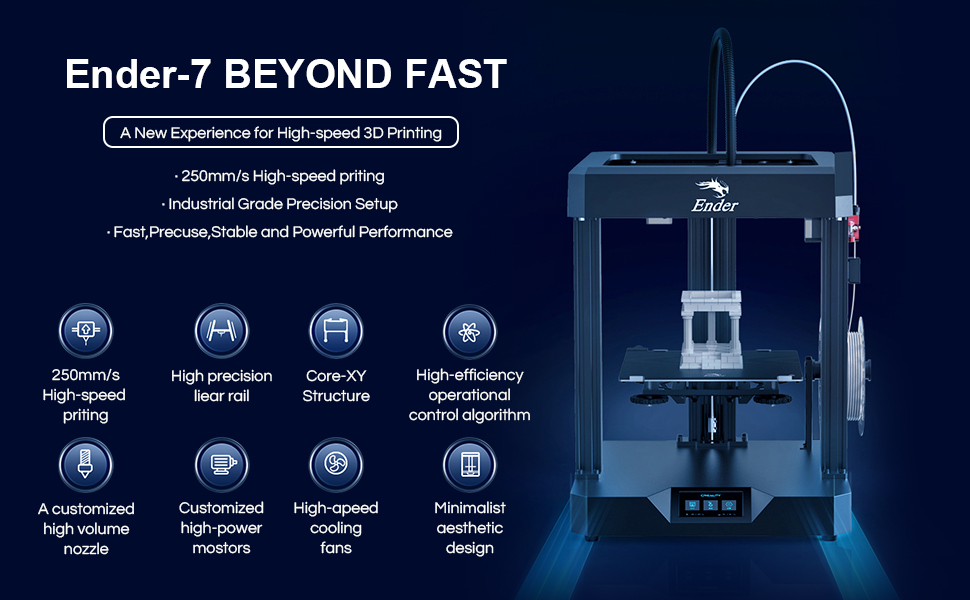 Ender-7 BEYOND FAST

A New Experience for High-speed 3D Printing

· 250mm/s High-speed priting
· Industrial Grade Precision Setup
· Fast,Precuse,Stable and Powerful Performance

250mm/s High-speed priting

High precision liear rail

Core-XY Structure

High-efficiency operational control algorithm

A customized high volume nozzle

Customized high-power mostors

High-apeed cooling fans

Minimalist aesthetic design

Ender

CREALITY