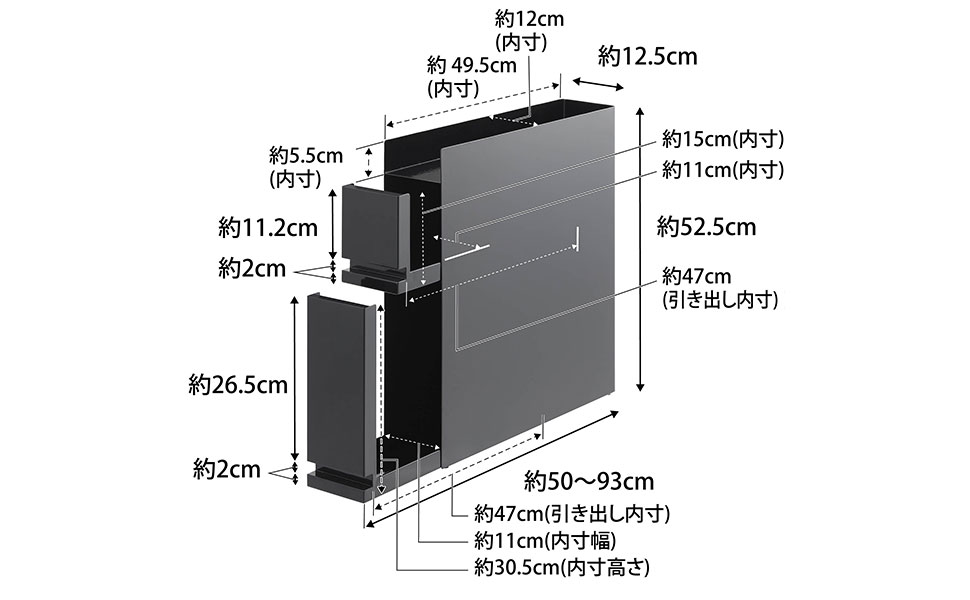 約12cm
(内寸)
約 49.5cm
(内寸)
約12.5cm
約5.5cm
(内寸)
約15cm(内寸)
約11cm(内寸)
約11.2cm
約52.5cm
約2cm
約47cm
(引き出し内寸)
約26.5cm
約2cm
約50～93cm
約47cm(引き出し内寸)
約11cm(内寸幅)
約30.5cm(内寸高さ)