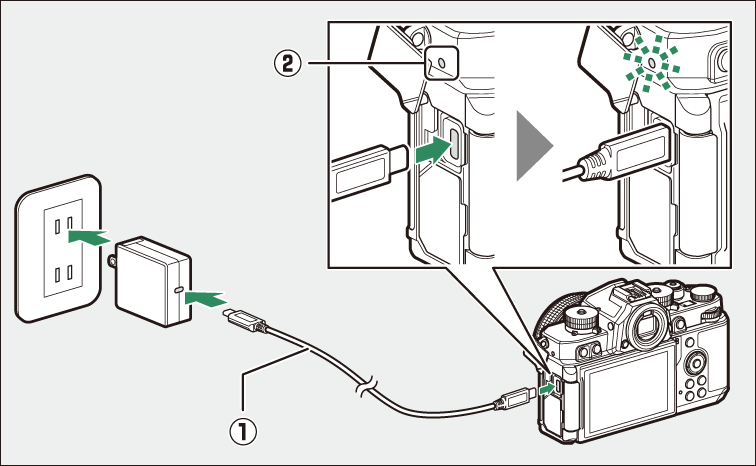 ②

①