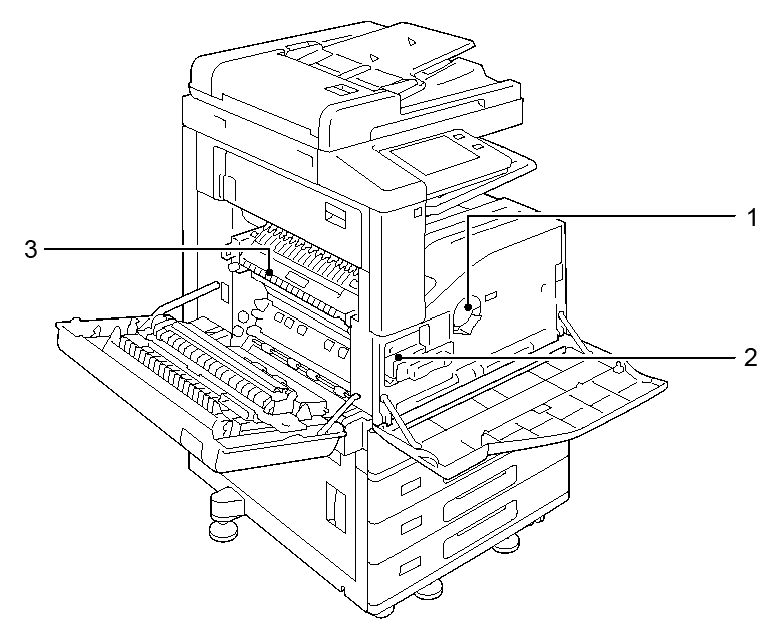 1
3
2