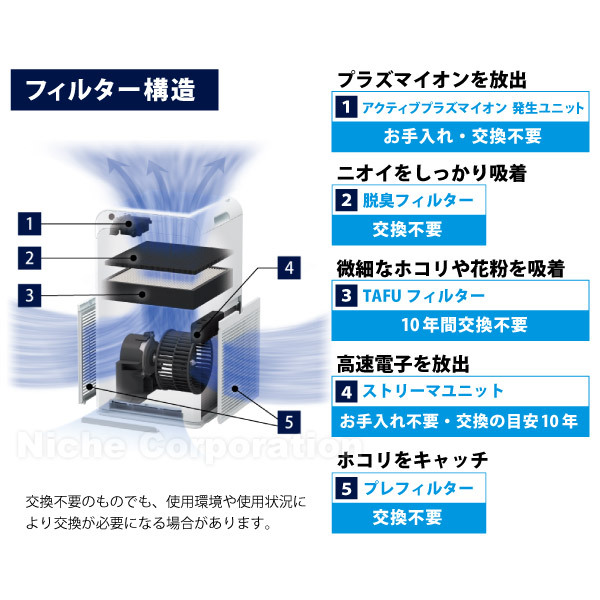 フィルター構造

1
2
3
4
5

Niche Corporation

交換不要のものでも、使用環境や使用状況により交換が必要になる場合があります。

プラズマイオンを放出
1 アクティブプラズマイオン 発生ユニット
お手入れ・交換不要

ニオイをしっかり吸着
2 脱臭フィルター
交換不要

微細なホコリや花粉を吸着
3 TAFU フィルター
10年間交換不要

高速電子を放出
4 ストリーマユニット
お手入れ不要・交換の目安10年

ホコリをキャッチ
5 プレフィルター
交換不要