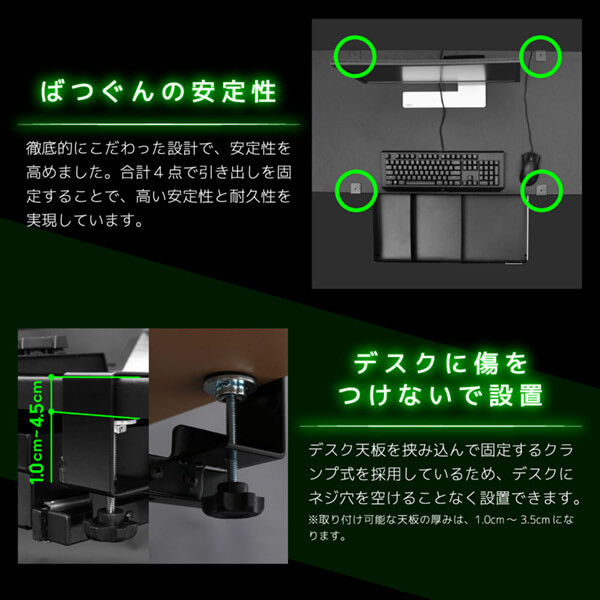 ばつぐんの安定性

徹底的にこだわった設計で、安定性を高めました。合計４点で引き出しを固定することで、高い安定性と耐久性を実現しています。

1.0cm~4.5cm

デスクに傷をつけないで設置

デスク天板を挟み込んで固定するクランプ式を採用しているため、デスクにネジ穴を空けることなく設置できます。

※取り付け可能な天板の厚みは、1.0cm ～ 3.5cm になります。