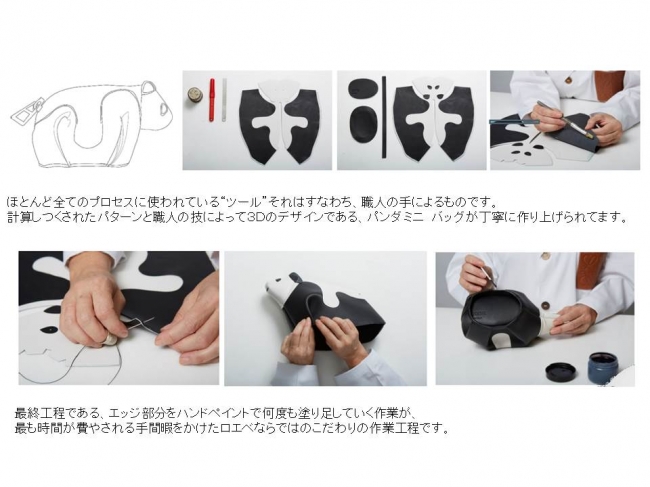 ほとんど全てのプロセスに使われている“ツール”それはすなわち、職人の手によるものです。
計算しつくされたパターンと職人の技によって3Dのデザインである、パンダミニ バッグが丁寧に作り上げられてます。

最終工程である、エッジ部分をハンドペイントで何度も塗り足していく作業が、
最も時間が費やされる手間暇をかけたロエベならではのこだわりの作業工程です。