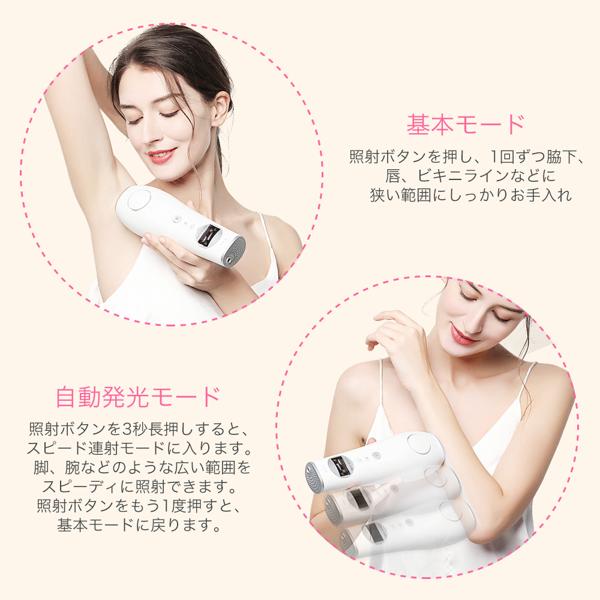 基本モード

照射ボタンを押し、1回ずつ脇下、唇、ビキニラインなどに狭い範囲にしっかりお手入れ

自動発光モード

照射ボタンを3秒長押しすると、スピード連射モードに入ります。脚、腕などのような広い範囲をスピーディに照射できます。照射ボタンをもう1度押すと、基本モードに戻ります。