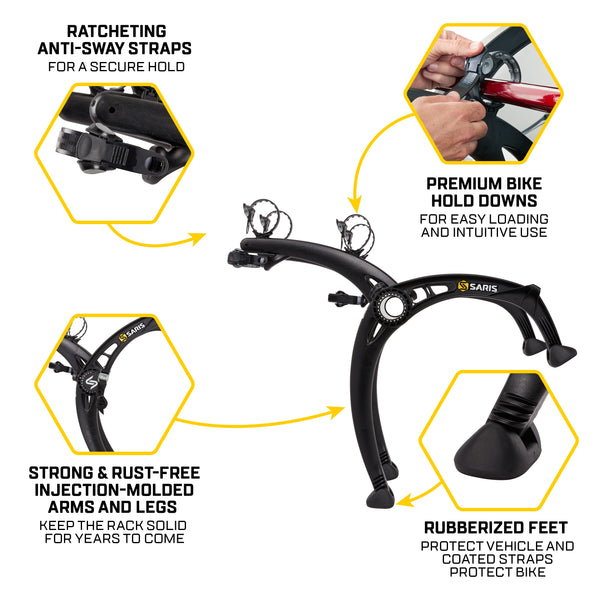 RATCHETING ANTI-SWAY STRAPS
FOR A SECURE HOLD

PREMIUM BIKE HOLD DOWNS
FOR EASY LOADING AND INTUITIVE USE

SARIS

SARIS

STRONG & RUST-FREE INJECTION-MOLDED ARMS AND LEGS
KEEP THE RACK SOLID FOR YEARS TO COME

RUBBERIZED FEET
PROTECT VEHICLE AND COATED STRAPS PROTECT BIKE