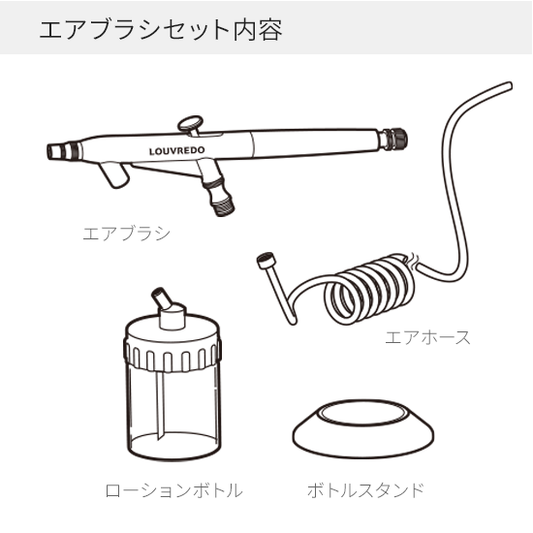 エアブラシセット内容

LOUVREDO

エアブラシ

エアホース

ローションボトル

ボトルスタンド