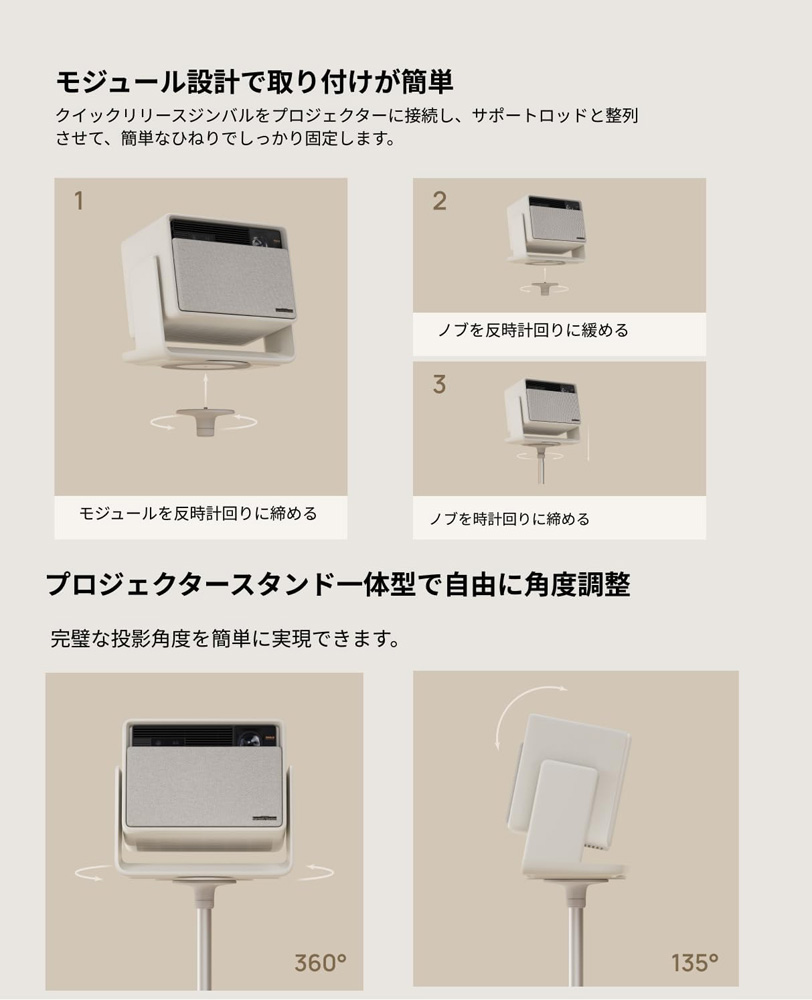 モジュール設計で取り付けが簡単

クイックリリースジンバルをプロジェクターに接続し、サポートロッドと整列させて、簡単なひねりでしっかり固定します。

1

モジュールを反時計回りに締める

2

ノブを反時計回りに緩める

3

ノブを時計回りに締める

プロジェクタースタンド一体型で自由に角度調整

完璧な投影角度を簡単に実現できます。

360°

135°