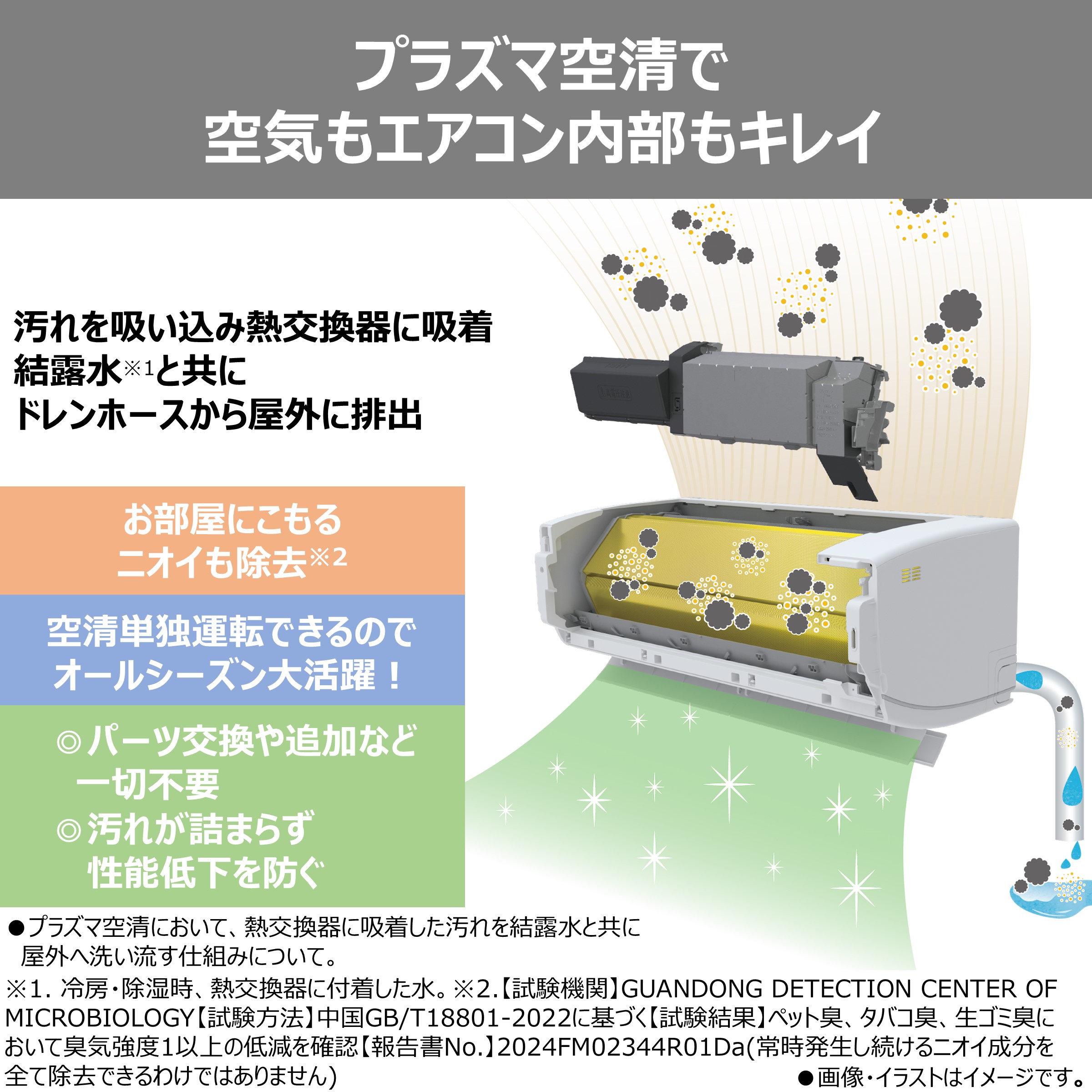 プラズマ空清で
空気もエアコン内部もキレイ

汚れを吸い込み熱交換器に吸着
結露水※1と共に
ドレンホースから屋外に排出

お部屋にこもる
ニオイも除去※2

空清単独運転できるので
オールシーズン大活躍！

◎パーツ交換や追加など
一切不要
◎汚れが詰まらず
性能低下を防ぐ

●プラズマ空清において、熱交換器に吸着した汚れを結露水と共に屋外へ洗い流す仕組みについて。
※1. 冷房・除湿時、熱交換器に付着した水。※2.【試験機関】GUANDONG DETECTION CENTER OF MICROBIOLOGY【試験方法】中国GB/T18801-2022に基づく【試験結果】ペット臭、タバコ臭、生ゴミ臭において臭気強度1以上の低減を確認【報告書No.】2024FM02344R01Da(常時発生し続けるニオイ成分を全て除去できるわけではありません)
●画像・イラストはイメージです。