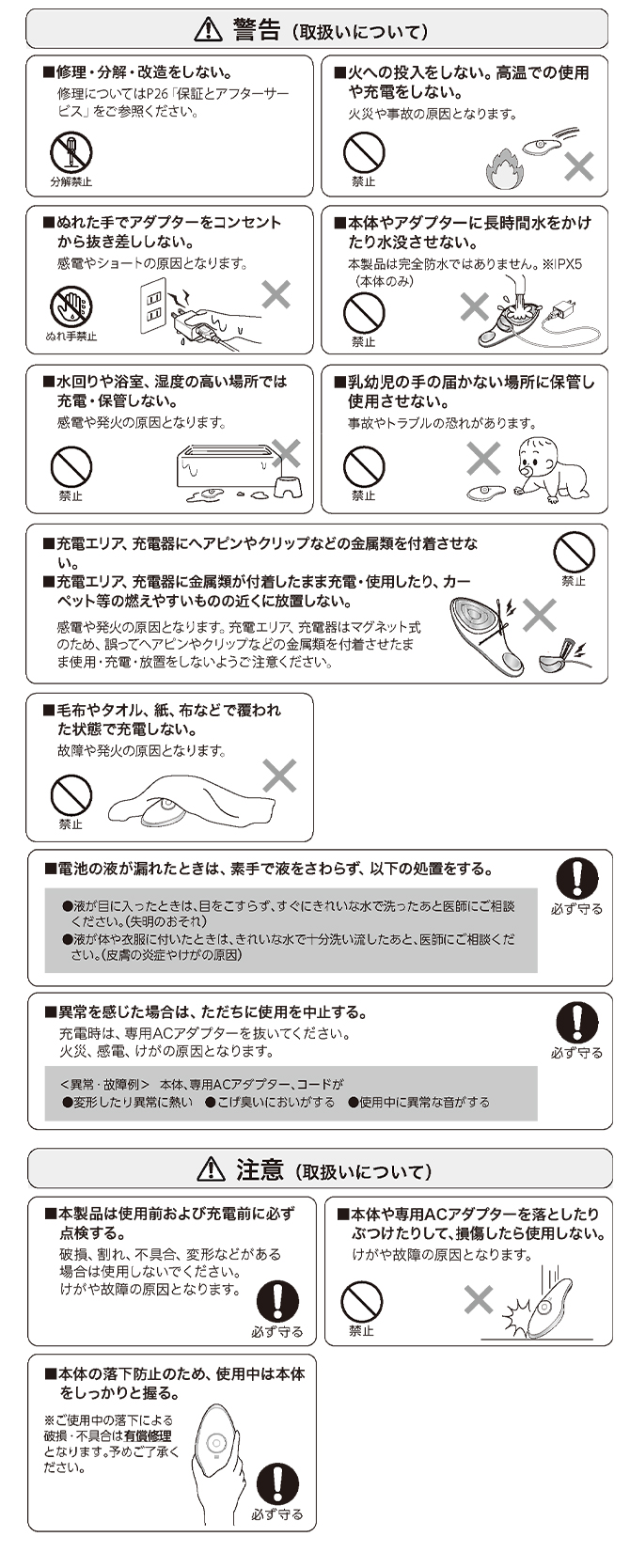 警告（取扱いについて）

■修理・分解・改造をしない。
修理についてはP26「保証とアフターサービス」をご参照ください。
分解禁止

■火への投入をしない。高温での使用や充電をしない。
火災や事故の原因となります。
禁止

■ぬれた手でアダプターをコンセントから抜き差ししない。
感電やショートの原因となります。
ぬれ手禁止

■本体やアダプターに長時間水をかけたり水没させない。
本製品は完全防水ではありません。※IPX5（本体のみ）
禁止

■水回りや浴室、湿度の高い場所では充電・保管しない。
感電や発火の原因となります。
禁止

■乳幼児の手の届かない場所に保管し使用させない。
事故やトラブルの恐れがあります。
禁止

■充電エリア、充電器にヘアピンやクリップなどの金属類を付着させない。
■充電エリア、充電器に金属類が付着したまま充電・使用したり、カーペット等の燃えやすいものの近くに放置しない。
感電や発火の原因となります。充電エリア、充電器はマグネット式のため、誤ってヘアピンやクリップなどの金属類を付着させたまま使用・充電・放置をしないようご注意ください。
禁止

■毛布やタオル、紙、布などで覆われた状態で充電しない。
故障や発火の原因となります。
禁止

■電池の液が漏れたときは、素手で液をさわらず、以下の処置をする。
●液が目に入ったときは、目をこすらず、すぐにきれいな水で洗ったあと医師にご相談ください。(失明のおそれ)
●液が体や衣服に付いたときは、きれいな水で十分洗い流したあと、医師にご相談ください。(皮膚の炎症やけがの原因)
必ず守る

■異常を感じた場合は、ただちに使用を中止する。
充電時は、専用ACアダプターを抜いてください。
火災、感電、けがの原因となります。
＜異常・故障例＞　本体、専用ACアダプター、コードが
●変形したり異常に熱い　●こげ臭いにおいがする　●使用中に異常な音がする
必ず守る

注意（取扱いについて）

■本製品は使用前および充電前に必ず点検する。
破損、割れ、不具合、変形などがある場合は使用しないでください。
けがや故障の原因となります。
必ず守る

■本体や専用ACアダプターを落としたりぶつけたりして、損傷したら使用しない。
けがや故障の原因となります。
禁止

■本体の落下防止のため、使用中は本体をしっかりと握る。
※ご使用中の落下による破損・不具合は有償修理となります。予めご了承ください。
必ず守る