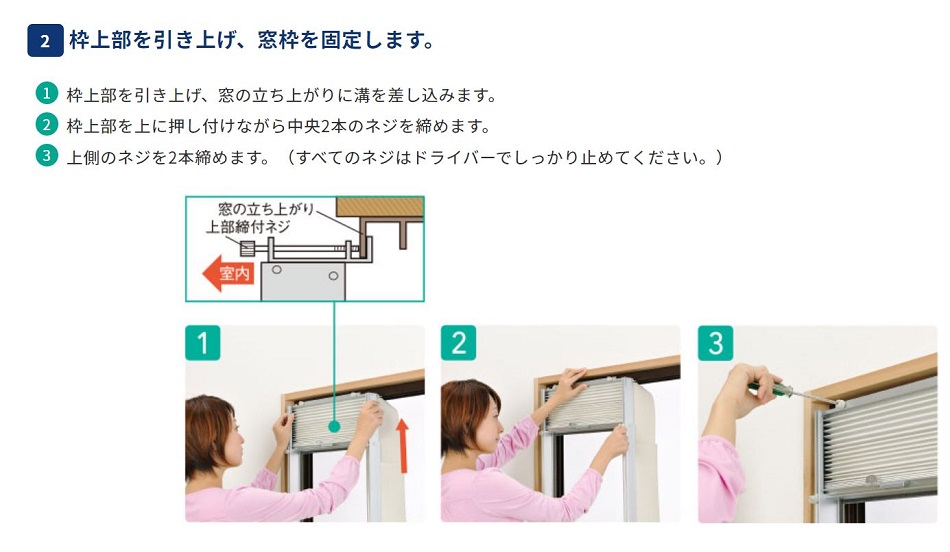 2 枠上部を引き上げ、窓枠を固定します。

1 枠上部を引き上げ、窓の立ち上がりに溝を差し込みます。
2 枠上部を上に押し付けながら中央2本のネジを締めます。
3 上側のネジを2本締めます。（すべてのネジはドライバーでしっかり止めてください。）

窓の立ち上がり
上部締付ネジ
室内

1

2

3