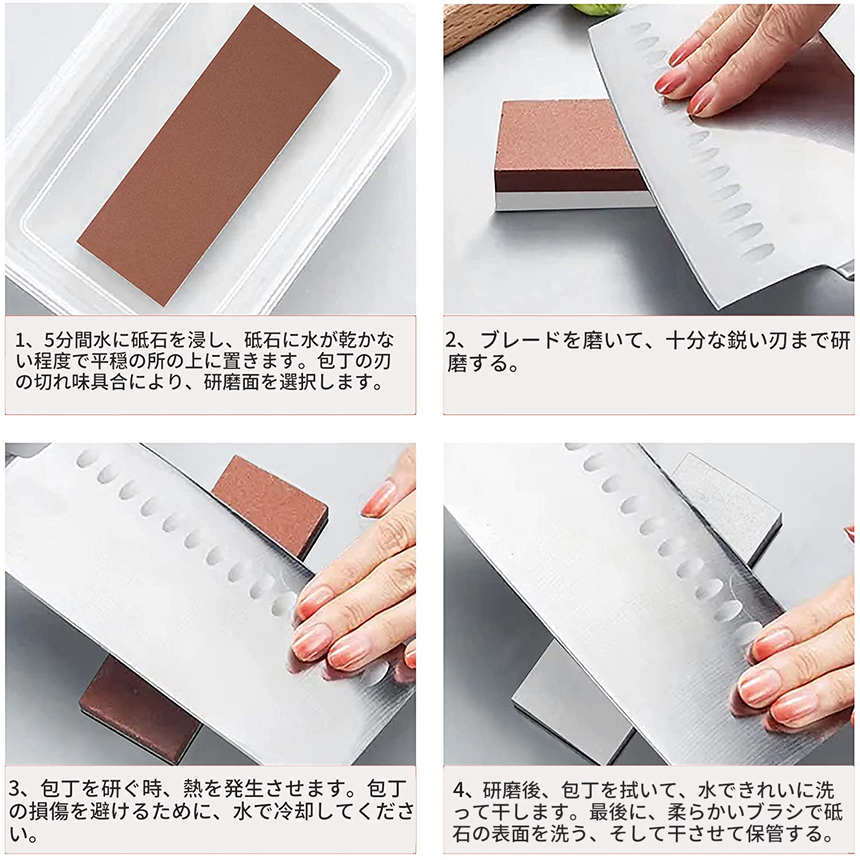 1、5分間水に砥石を浸し、砥石に水が乾かない程度で平穏の所の上に置きます。包丁の刃の切れ味具合により、研磨面を選択します。

2、ブレードを磨いて、十分な鋭い刃まで研磨する。

3、包丁を研ぐ時、熱を発生させます。包丁の損傷を避けるために、水で冷却してください。

4、研磨後、包丁を拭いて、水できれいに洗って干します。最後に、柔らかいブラシで砥石の表面を洗う、そして干させて保管する。