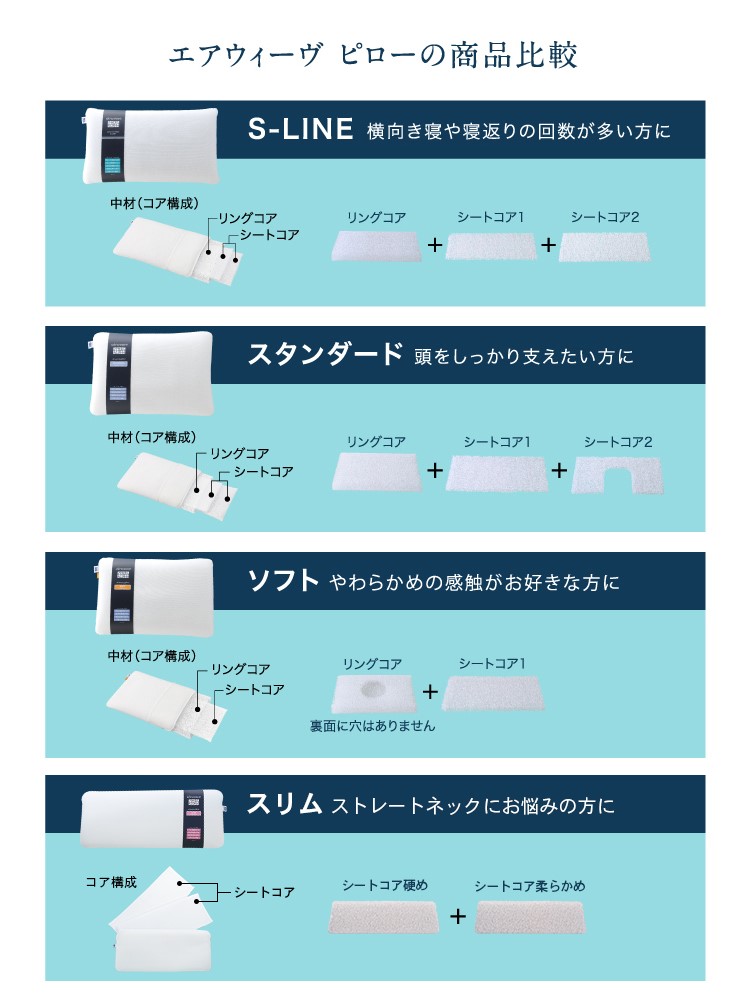 エアウィーヴ ピローの商品比較

S-LINE 横向き寝や寝返りの回数が多い方に

中材（コア構成）
リングコア
シートコア

リングコア + シートコア1 + シートコア2

スタンダード 頭をしっかり支えたい方に

中材（コア構成）
リングコア
シートコア

リングコア + シートコア1 + シートコア2

ソフト やわらかめの感触がお好きな方に

中材（コア構成）
リングコア
シートコア

リングコア + シートコア1
裏面に穴はありません

スリム ストレートネックにお悩みの方に

コア構成
シートコア

シートコア硬め + シートコア柔らかめ