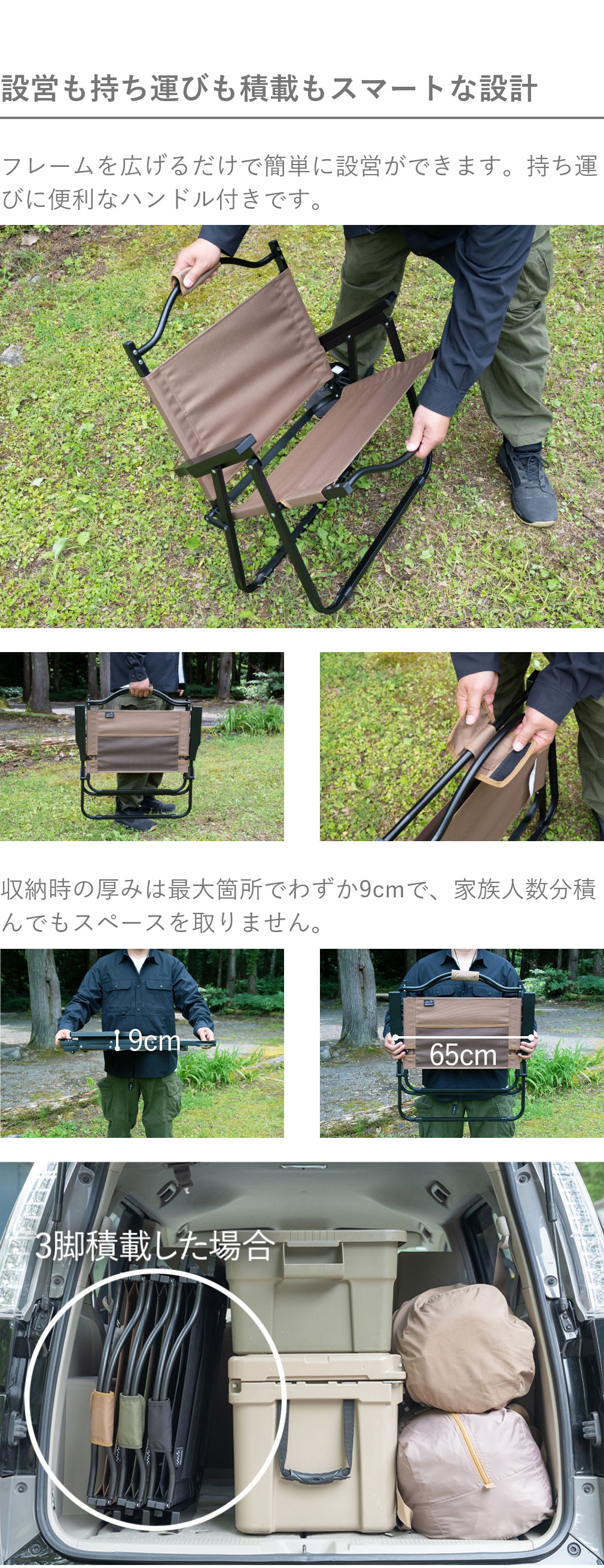 設営も持ち運びも積載もスマートな設計

フレームを広げるだけで簡単に設営ができます。持ち運びに便利なハンドル付きです。

収納時の厚みは最大箇所でわずか9cmで、家族人数分積んでもスペースを取りません。

9cm

65cm

3脚積載した場合