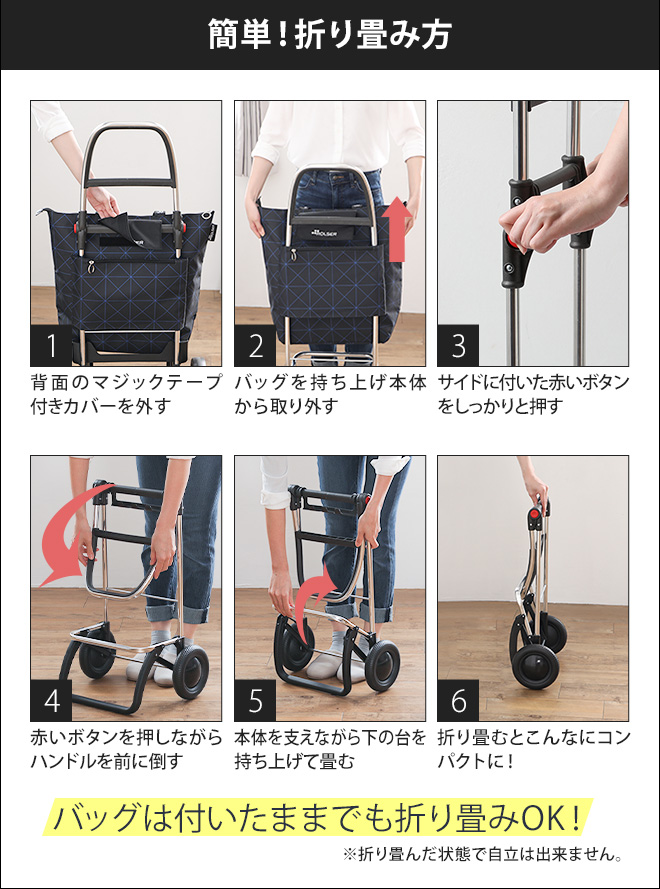 簡単！折り畳み方

1
背面のマジックテープ付きカバーを外す

ROLSER
2
バッグを持ち上げ本体から取り外す

3
サイドに付いた赤いボタンをしっかりと押す

4
赤いボタンを押しながらハンドルを前に倒す

5
本体を支えながら下の台を持ち上げて畳む

6
折り畳むとこんなにコンパクトに！

バッグは付いたままでも折り畳みOK！
※折り畳んだ状態で自立は出来ません。