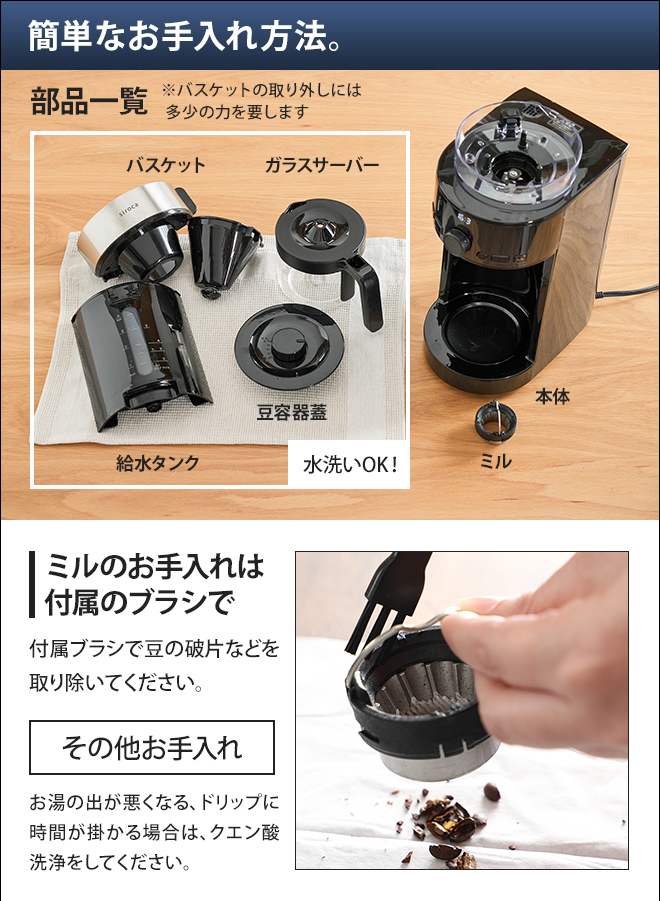 簡単なお手入れ方法。

部品一覧 ※バスケットの取り外しには多少の力を要します

バスケット

ガラスサーバー

siroca

豆容器蓋

給水タンク

水洗いOK!

本体

ミル

ミルのお手入れは付属のブラシで

付属ブラシで豆の破片などを取り除いてください。

その他お手入れ

お湯の出が悪くなる、ドリップに時間が掛かる場合は、クエン酸洗浄をしてください。