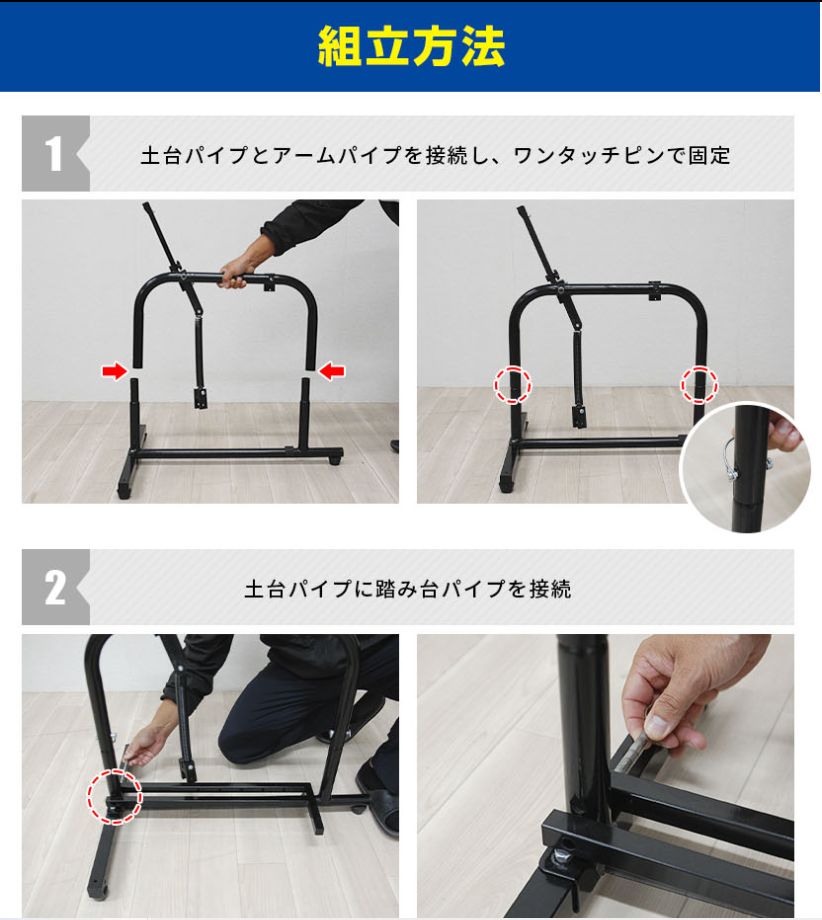 組立方法

1 土台パイプとアームパイプを接続し、ワンタッチピンで固定

2 土台パイプに踏み台パイプを接続