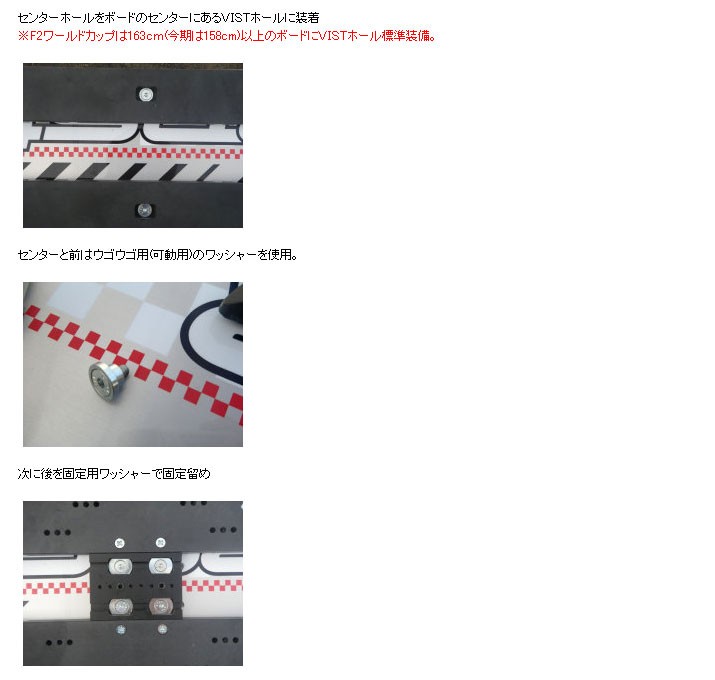 センターホールをボードのセンターにあるVISTホールに装着
※F2ワールドカップは163cm(今期は158cm)以上のボードにVISTホール標準装備。

センターと前はウゴウゴ用(可動用)のワッシャーを使用。

次に後を固定用ワッシャーで固定留め