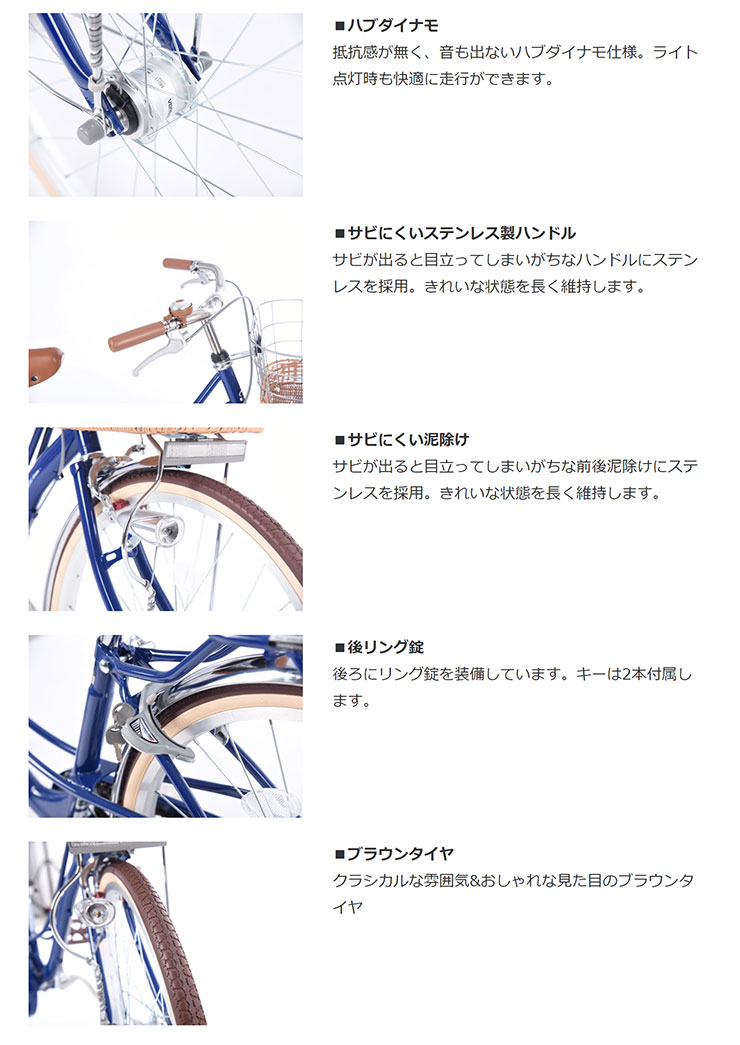 ■ハブダイナモ
抵抗感が無く、音も出ないハブダイナモ仕様。ライト点灯時も快適に走行ができます。

■サビにくいステンレス製ハンドル
サビが出ると目立ってしまいがちなハンドルにステンレスを採用。きれいな状態を長く維持します。

■サビにくい泥除け
サビが出ると目立ってしまいがちな前後泥除けにステンレスを採用。きれいな状態を長く維持します。

■後リング錠
後ろにリング錠を装備しています。キーは2本付属します。

■ブラウンタイヤ
クラシカルな雰囲気&おしゃれな見た目のブラウンタイヤ