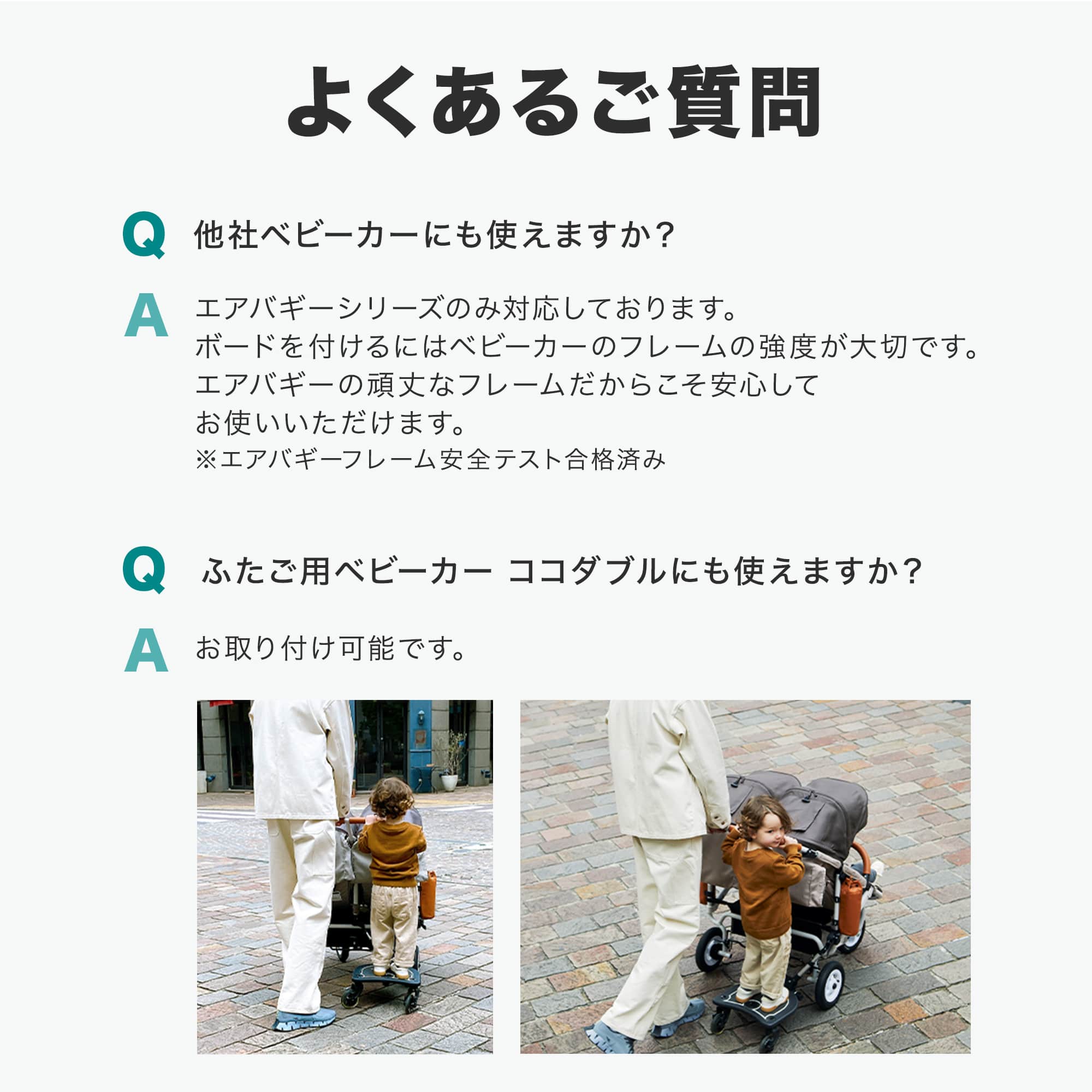 よくあるご質問

Q 他社ベビーカーにも使えますか?

A エアバギーシリーズのみ対応しております。
ボードを付けるにはベビーカーのフレームの強度が大切です。
エアバギーの頑丈なフレームだからこそ安心して
お使いいただけます。
※エアバギーフレーム安全テスト合格済み

Q ふたご用ベビーカー ココダブルにも使えますか?

A お取り付け可能です。