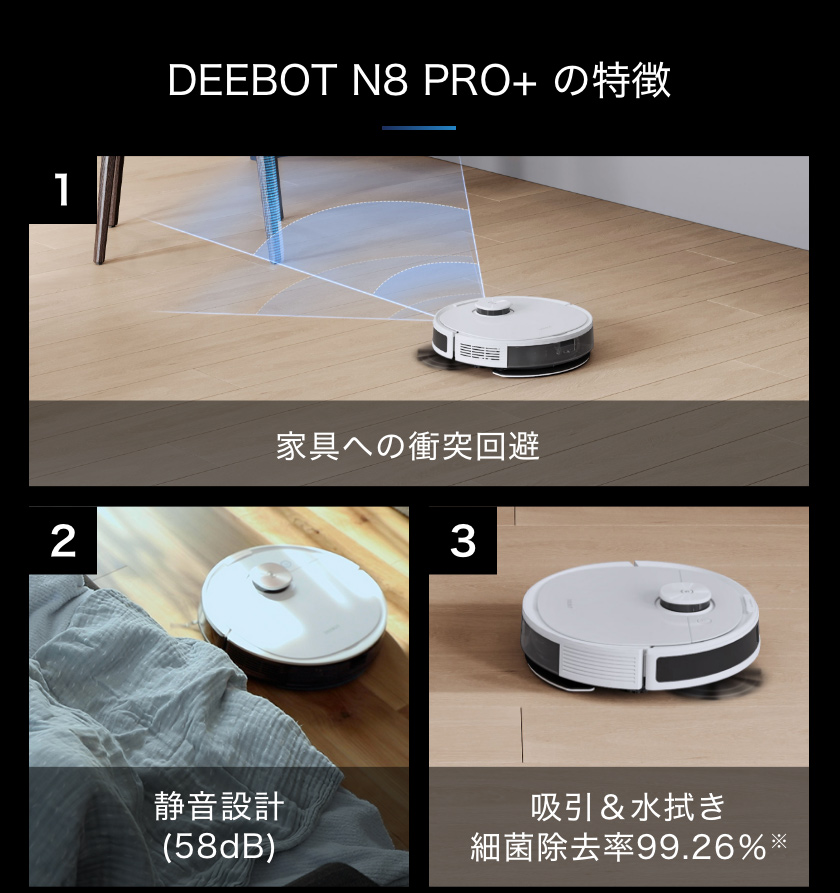 DEEBOT N8 PRO+ の特徴

1

家具への衝突回避

2

静音設計
(58dB)

3

吸引＆水拭き
細菌除去率99.26%※