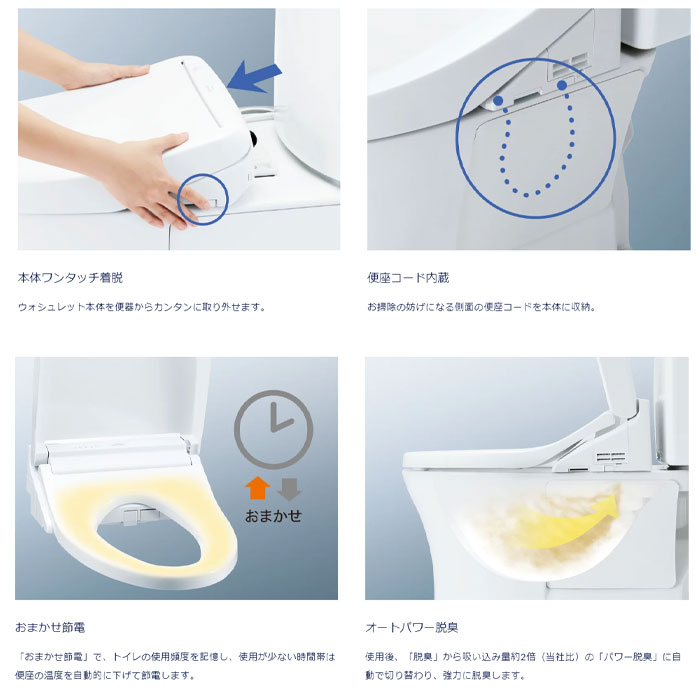 本体ワンタッチ着脱

ウォシュレット本体を便器からカンタンに取り外せます。

便座コード内蔵

お掃除の妨げになる側面の便座コードを本体に収納。

おまかせ

おまかせ節電

「おまかせ節電」で、トイレの使用頻度を記憶し、使用が少ない時間帯は便座の温度を自動的に下げて節電します。

オートパワー脱臭

使用後、「脱臭」から吸い込み量約2倍（当社比）の「パワー脱臭」に自動で切り替わり、強力に脱臭します。