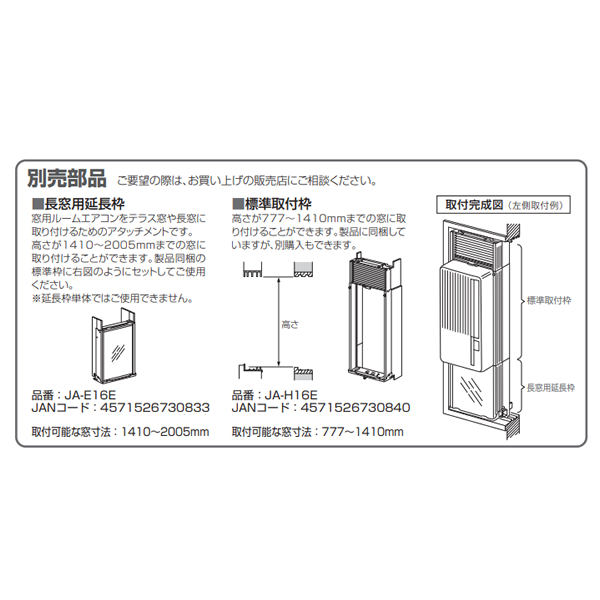 別売部品 ご要望の際は、お買い上げの販売店にご相談ください。

■長窓用延長枠
窓用ルームエアコンをテラス窓や長窓に取り付けるためのアタッチメントです。高さが1410～2005mmまでの窓に取り付けることができます。製品同梱の標準枠に右図のようにセットしてご使用ください。
※延長枠単体ではご使用できません。

品番：JA-E16E
JANコード：4571526730833

取付可能な窓寸法：1410～2005mm

■標準取付枠
高さが777～1410mmまでの窓に取り付けることができます。製品に同梱していますが、別購入もできます。

高さ

品番：JA-H16E
JANコード：4571526730840

取付可能な窓寸法：777～1410mm

取付完成図（左側取付例）

標準取付枠

長窓用延長枠