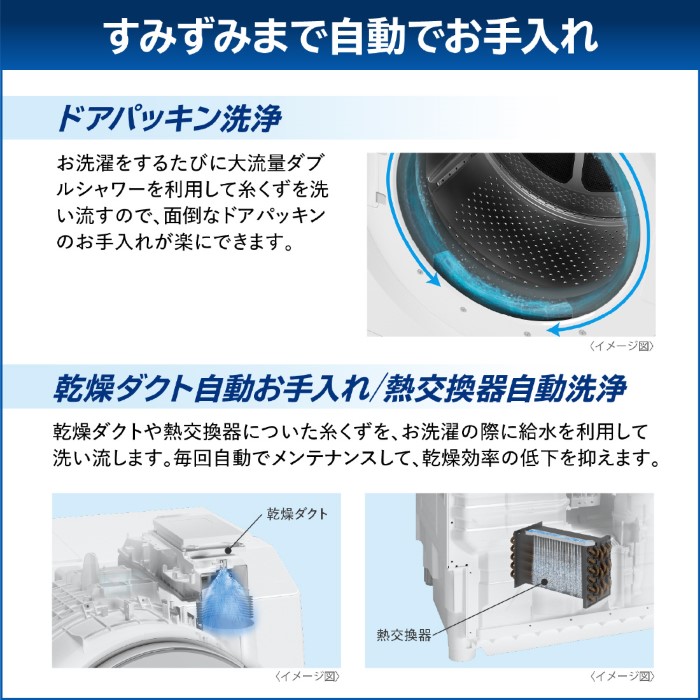 すみずみまで自動でお手入れ

ドアパッキン洗浄

お洗濯をするたびに大流量ダブルシャワーを利用して糸くずを洗い流すので、面倒なドアパッキンのお手入れが楽にできます。

〈イメージ図〉

乾燥ダクト自動お手入れ/熱交換器自動洗浄

乾燥ダクトや熱交換器についた糸くずを、お洗濯の際に給水を利用して洗い流します。毎回自動でメンテナンスして、乾燥効率の低下を抑えます。

乾燥ダクト

〈イメージ図〉

熱交換器

〈イメージ図〉