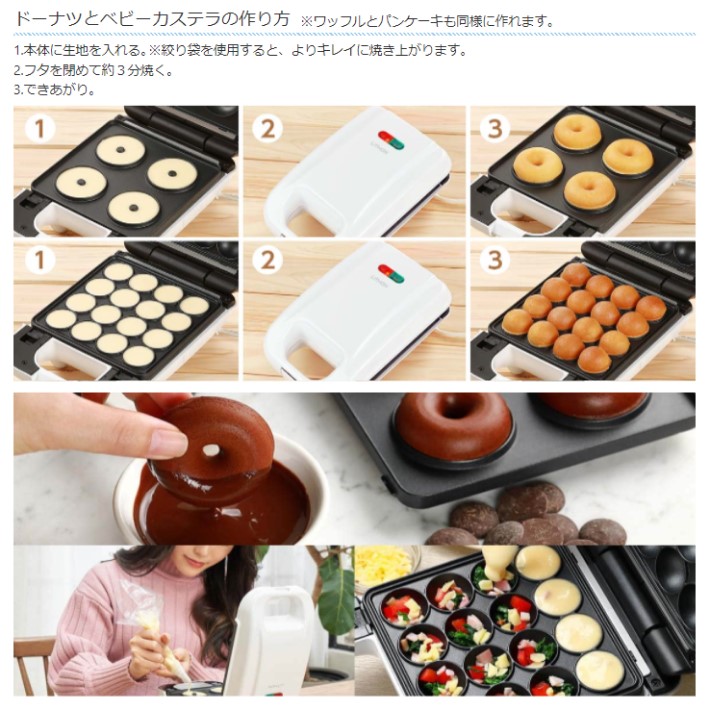 ドーナツとベビーカステラの作り方 ※ワッフルとパンケーキも同様に作れます。

1.本体に生地を入れる。※絞り袋を使用すると、よりキレイに焼き上がります。
2.フタを閉めて約３分焼く。
3.できあがり。

1

2

3

1

2

3