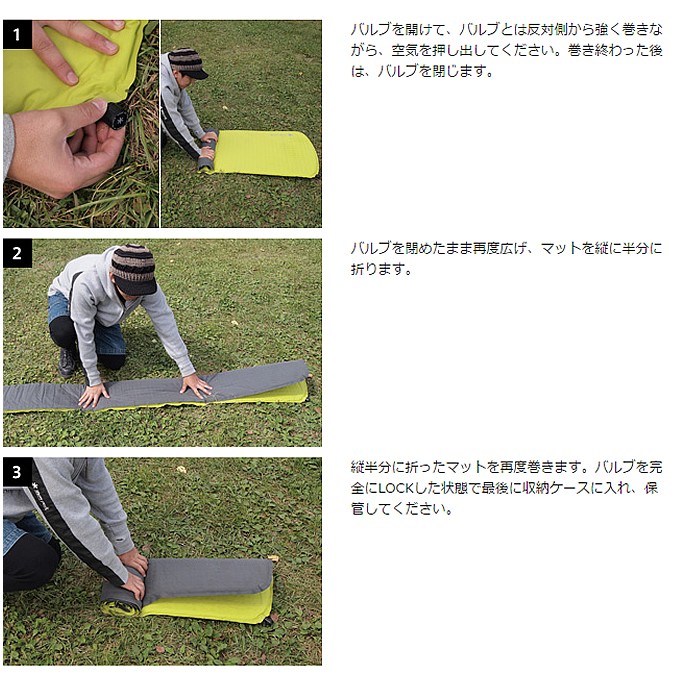 1

バルブを開けて、バルブとは反対側から強く巻きながら、空気を押し出してください。巻き終わった後は、バルブを閉じます。

2

バルブを閉めたまま再度広げ、マットを縦に半分に折ります。

3

縦半分に折ったマットを再度巻きます。バルブを完全にLOCKした状態で最後に収納ケースに入れ、保管してください。