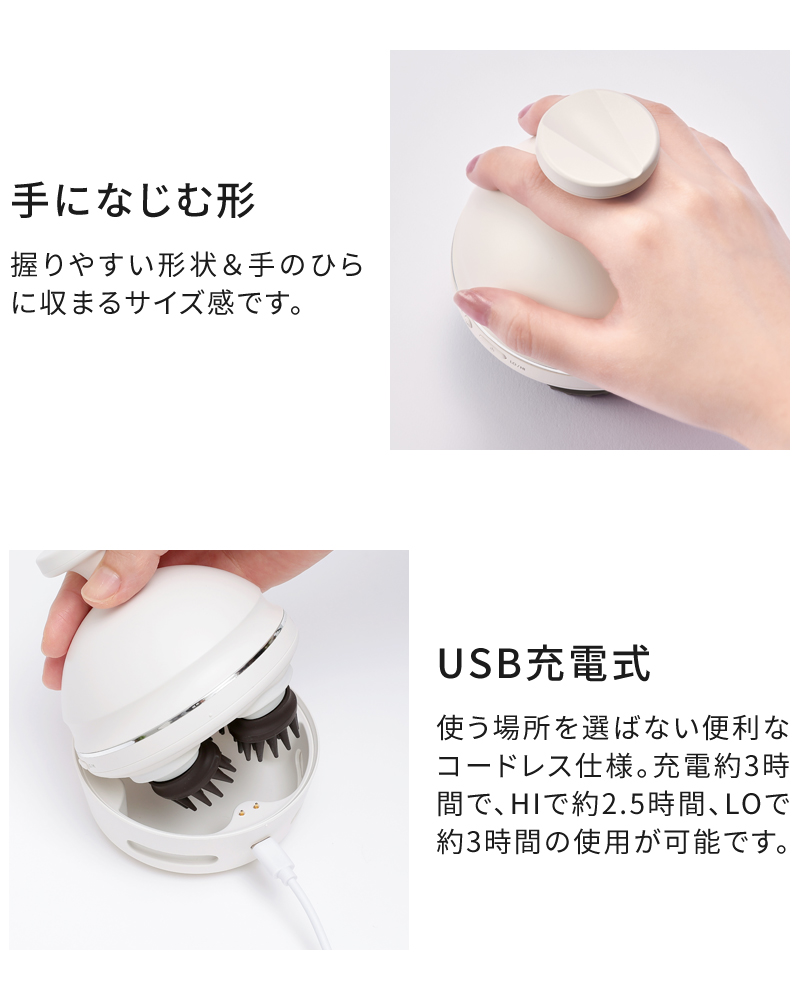 手になじむ形

握りやすい形状＆手のひらに収まるサイズ感です。

USB充電式

使う場所を選ばない便利なコードレス仕様。充電約3時間で、HIで約2.5時間、LOで約3時間の使用が可能です。