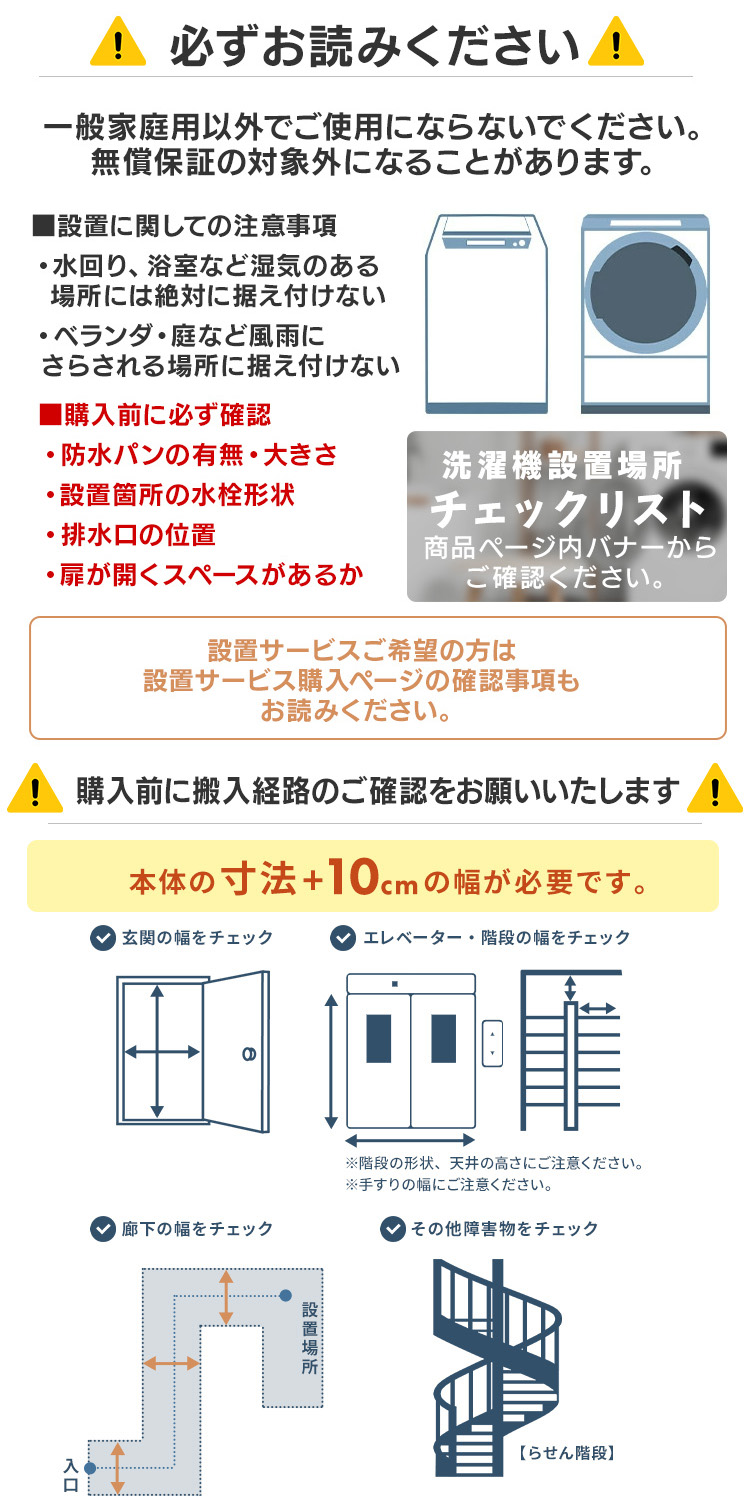 必ずお読みください

一般家庭用以外でご使用にならないでください。
無償保証の対象外になることがあります。

■設置に関しての注意事項
・水回り、浴室など湿気のある場所には絶対に据え付けない
・ベランダ・庭など風雨にさらされる場所に据え付けない

■購入前に必ず確認
・防水パンの有無・大きさ
・設置箇所の水栓形状
・排水口の位置
・扉が開くスペースがあるか

洗濯機設置場所
チェックリスト
商品ページ内バナーからご確認ください。

設置サービスご希望の方は
設置サービス購入ページの確認事項も
お読みください。

購入前に搬入経路のご確認をお願いいたします

本体の寸法+10cmの幅が必要です。

玄関の幅をチェック

エレベーター・階段の幅をチェック

※階段の形状、天井の高さにご注意ください。
※手すりの幅にご注意ください。

廊下の幅をチェック

設置場所

入口

その他障害物をチェック

【らせん階段】