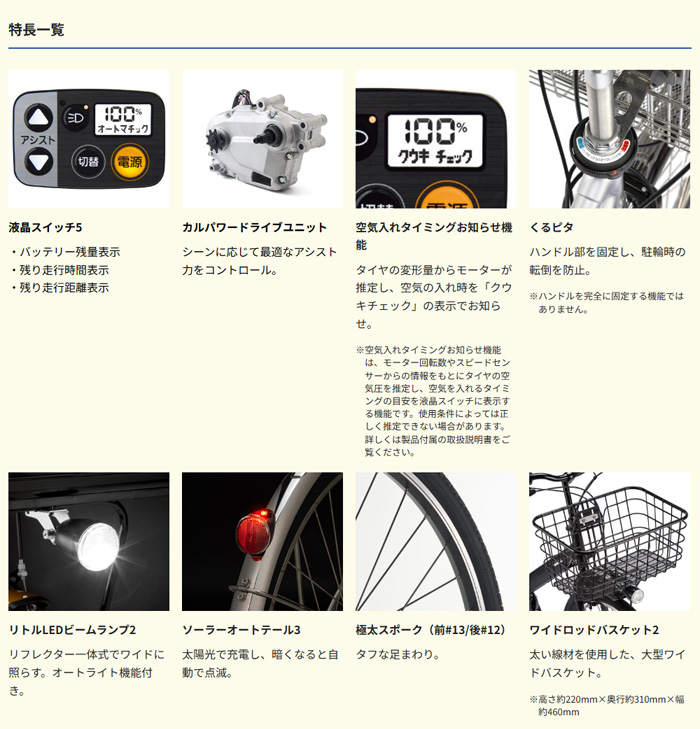 特長一覧

アシスト
100%
オートマチック
切替
電源

液晶スイッチ5

・バッテリー残量表示
・残り走行時間表示
・残り走行距離表示

カルパワードライブユニット

シーンに応じて最適なアシスト力をコントロール。

100%
クウキ チェック
切替
電源

空気入れタイミングお知らせ機能

タイヤの変形量からモーターが推定し、空気の入れ時を「クウキチェック」の表示でお知らせ。

※空気入れタイミングお知らせ機能は、モーター回転数やスピードセンサーからの情報をもとにタイヤの空気圧を推定し、空気を入れるタイミングの目安を液晶スイッチに表示する機能です。使用条件によっては正しく推定できない場合があります。詳しくは製品付属の取扱説明書をご覧ください。

くるピタ

ハンドル部を固定し、駐輪時の転倒を防止。

※ハンドルを完全に固定する機能ではありません。

リトルLEDビームランプ2

リフレクター一体式でワイドに照らす。オートライト機能付き。

ソーラーオートテール3

太陽光で充電し、暗くなると自動で点滅。

極太スポーク（前#13/後#12）

タフな足まわり。

ワイドロッドバスケット2

太い線材を使用した、大型ワイドバスケット。

※高さ約220mm×奥行約310mm×幅約460mm