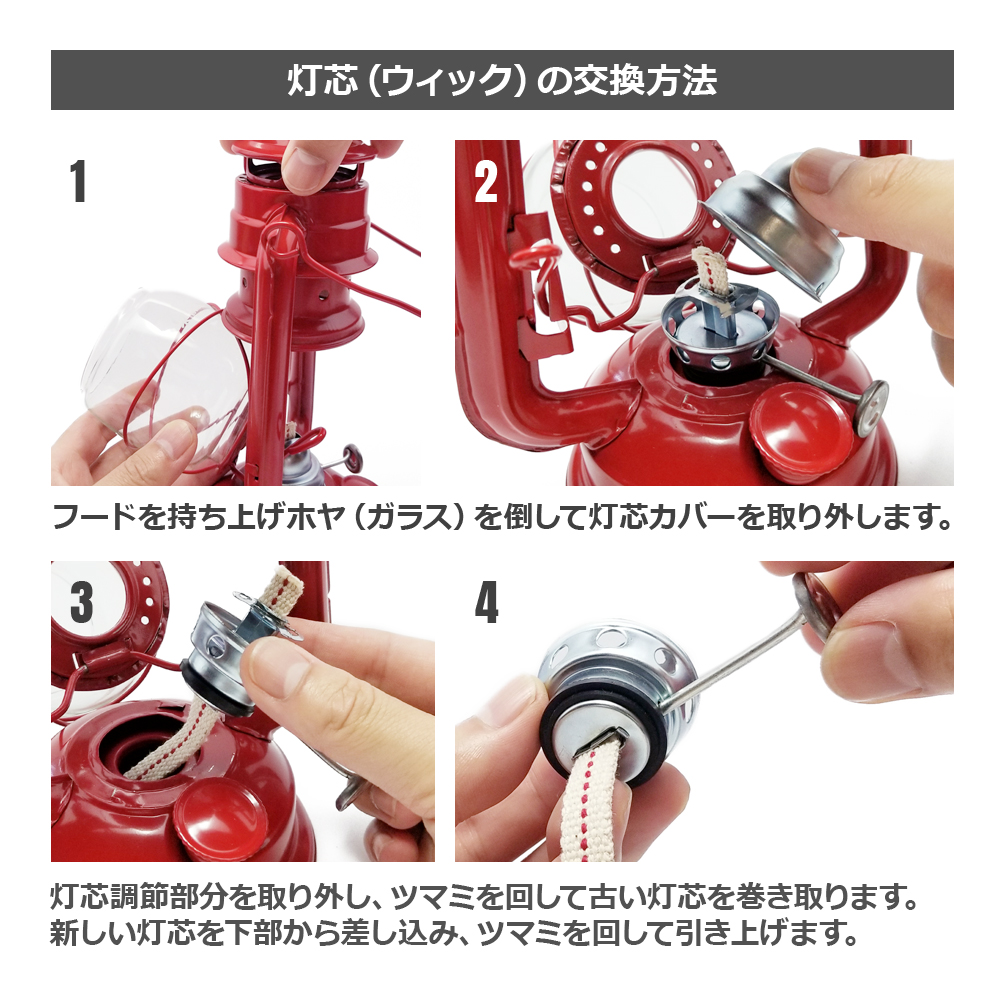 灯芯（ウィック）の交換方法

1

2

フードを持ち上げホヤ（ガラス）を倒して灯芯カバーを取り外します。

3

4

灯芯調節部分を取り外し、ツマミを回して古い灯芯を巻き取ります。
新しい灯芯を下部から差し込み、ツマミを回して引き上げます。