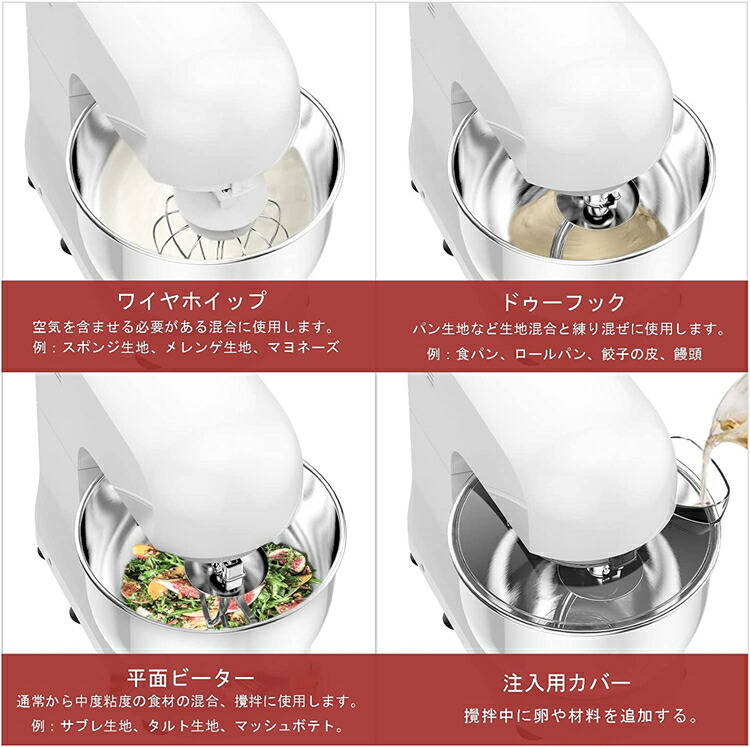 ワイヤホイップ
空気を含ませる必要がある混合に使用します。
例：スポンジ生地、メレンゲ生地、マヨネーズ

ドゥーフック
パン生地など生地混合と練り混ぜに使用します。
例：食パン、ロールパン、餃子の皮、饅頭

平面ビーター
通常から中度粘度の食材の混合、攪拌に使用します。
例：サブレ生地、タルト生地、マッシュポテト。

注入用カバー
攪拌中に卵や材料を追加する。