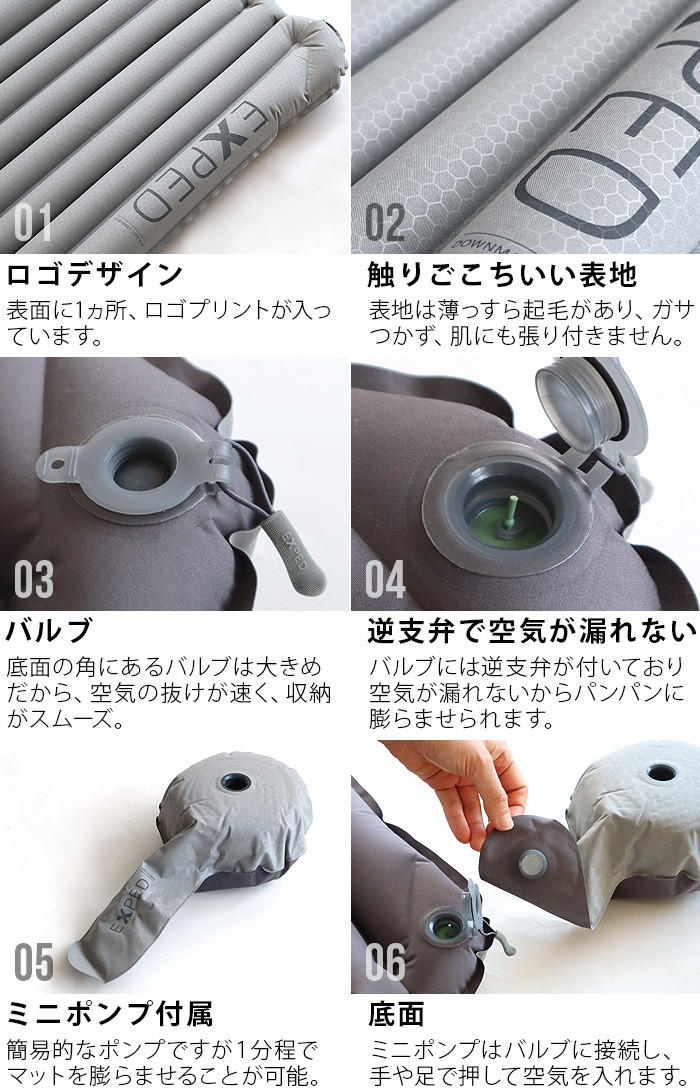 EXPED

01

ロゴデザイン

表面に1ヵ所、ロゴプリントが入っています。

02

触りごこちいい表地

表地は薄っすら起毛があり、ガサつかず、肌にも張り付きません。

EXPED

03

バルブ

底面の角にあるバルブは大きめだから、空気の抜けが速く、収納がスムーズ。

04

逆支弁で空気が漏れない

バルブには逆支弁が付いており空気が漏れないからパンパンに膨らませられます。

EXPED

05

ミニポンプ付属

簡易的なポンプですが1分程でマットを膨らませることが可能。

06

底面

ミニポンプはバルブに接続し、手や足で押して空気を入れます。