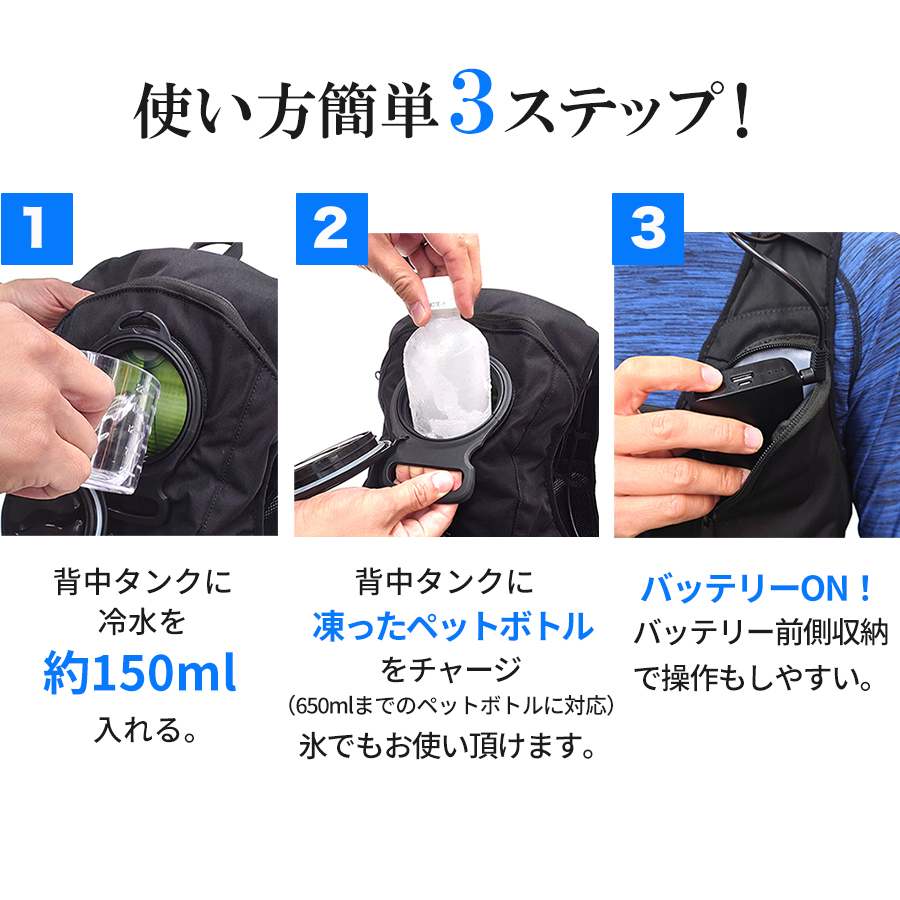 使い方簡単3ステップ！

1

背中タンクに
冷水を
約150ml
入れる。

2

背中タンクに
凍ったペットボトル
をチャージ
（650mlまでのペットボトルに対応）
氷でもお使い頂けます。

3

バッテリーON！
バッテリー前側収納
で操作もしやすい。