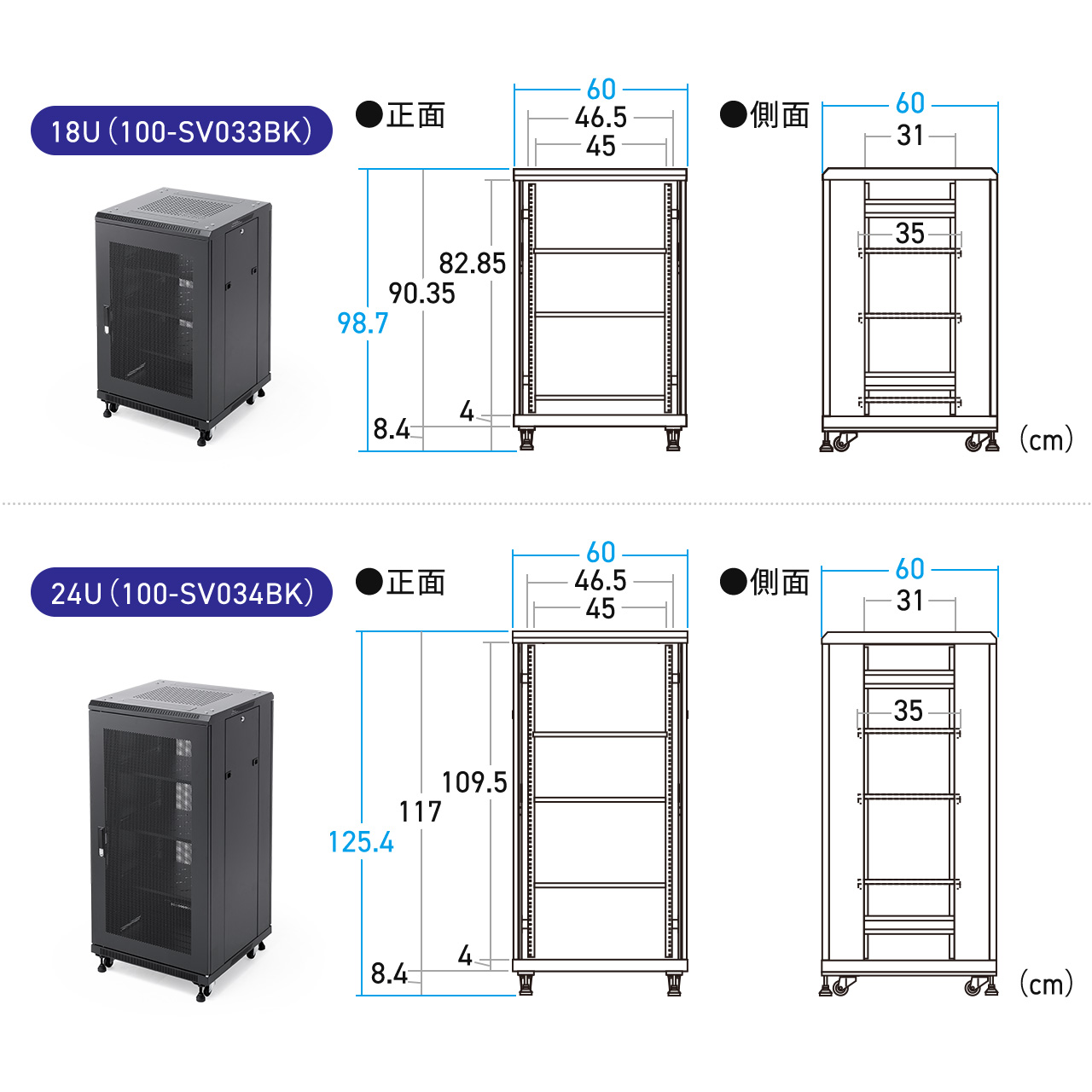 18U（100-SV033BK）

●正面

60
46.5
45
82.85
90.35
98.7
4
8.4

●側面

60
31
35

（cm）

24U（100-SV034BK）

●正面

60
46.5
45
109.5
117
125.4
4
8.4

●側面

60
31
35

（cm）