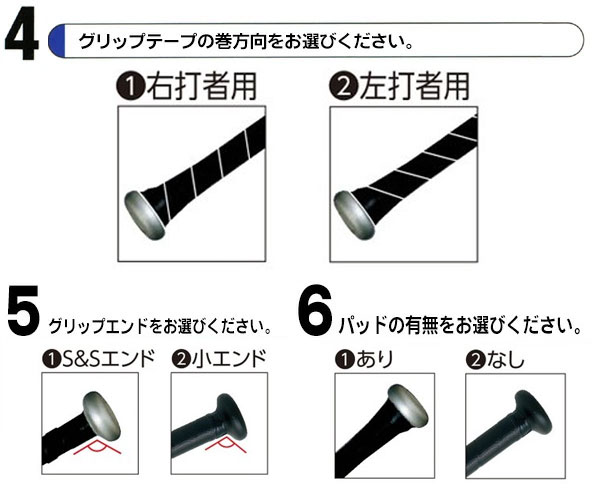 4 グリップテープの巻方向をお選びください。

❶右打者用

❷左打者用

5 グリップエンドをお選びください。

❶S&Sエンド

❷小エンド

6 パッドの有無をお選びください。

❶あり

❷なし