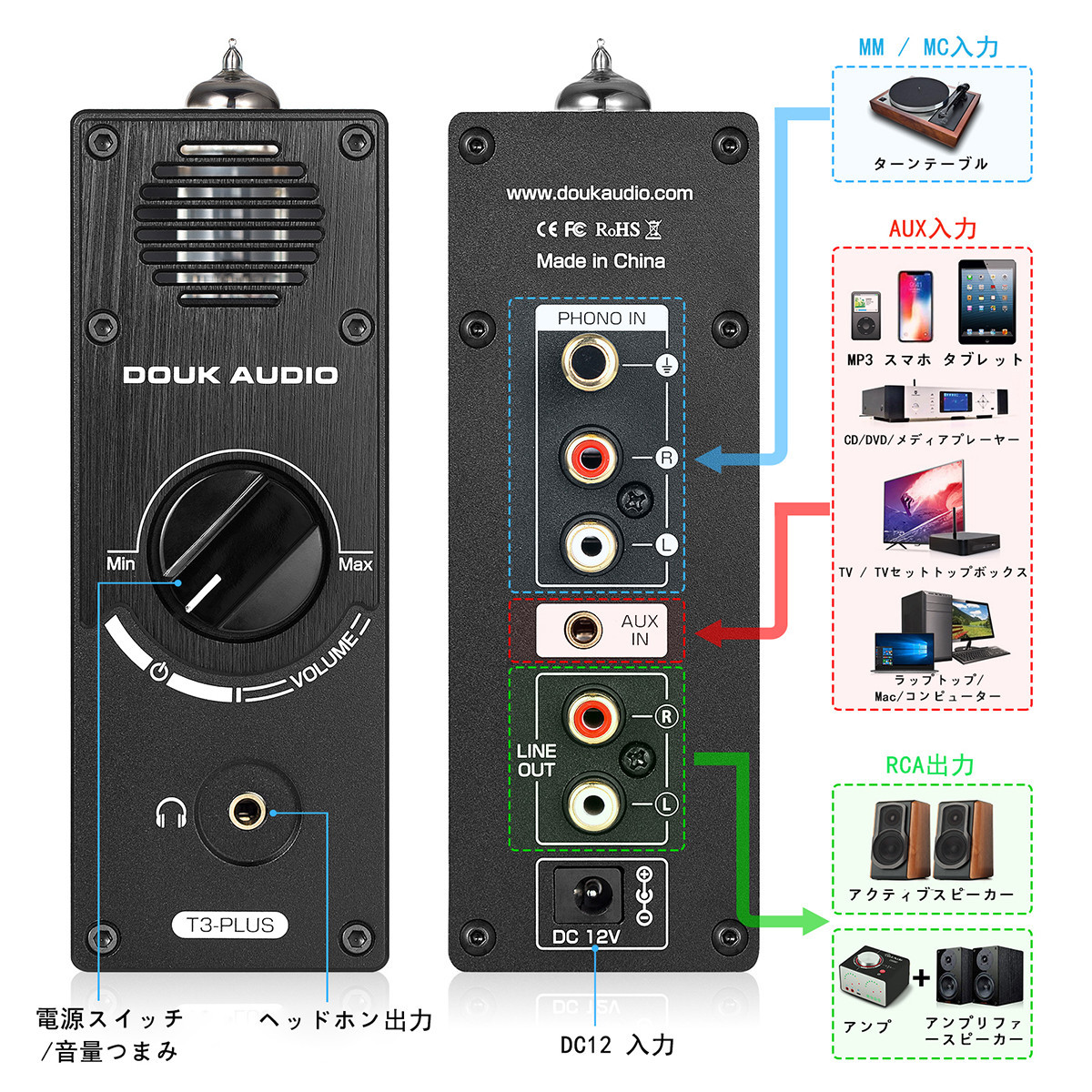 DOUK AUDIO

Min

Max

VOLUME

T3-PLUS

電源スイッチ
/音量つまみ

ヘッドホン出力

www.doukaudio.com

CE FC RoHS

Made in China

PHONO IN

R

L

AUX IN

LINE OUT

R

L

DC 12V

DC12 入力

MM / MC入力

ターンテーブル

AUX入力

MP3 スマホ タブレット

CD/DVD/メディアプレーヤー

TV / TVセットトップボックス

ラップトップ/
Mac/コンピューター

RCA出力

アクティブスピーカー

アンプ

+

アンプリファースピーカー