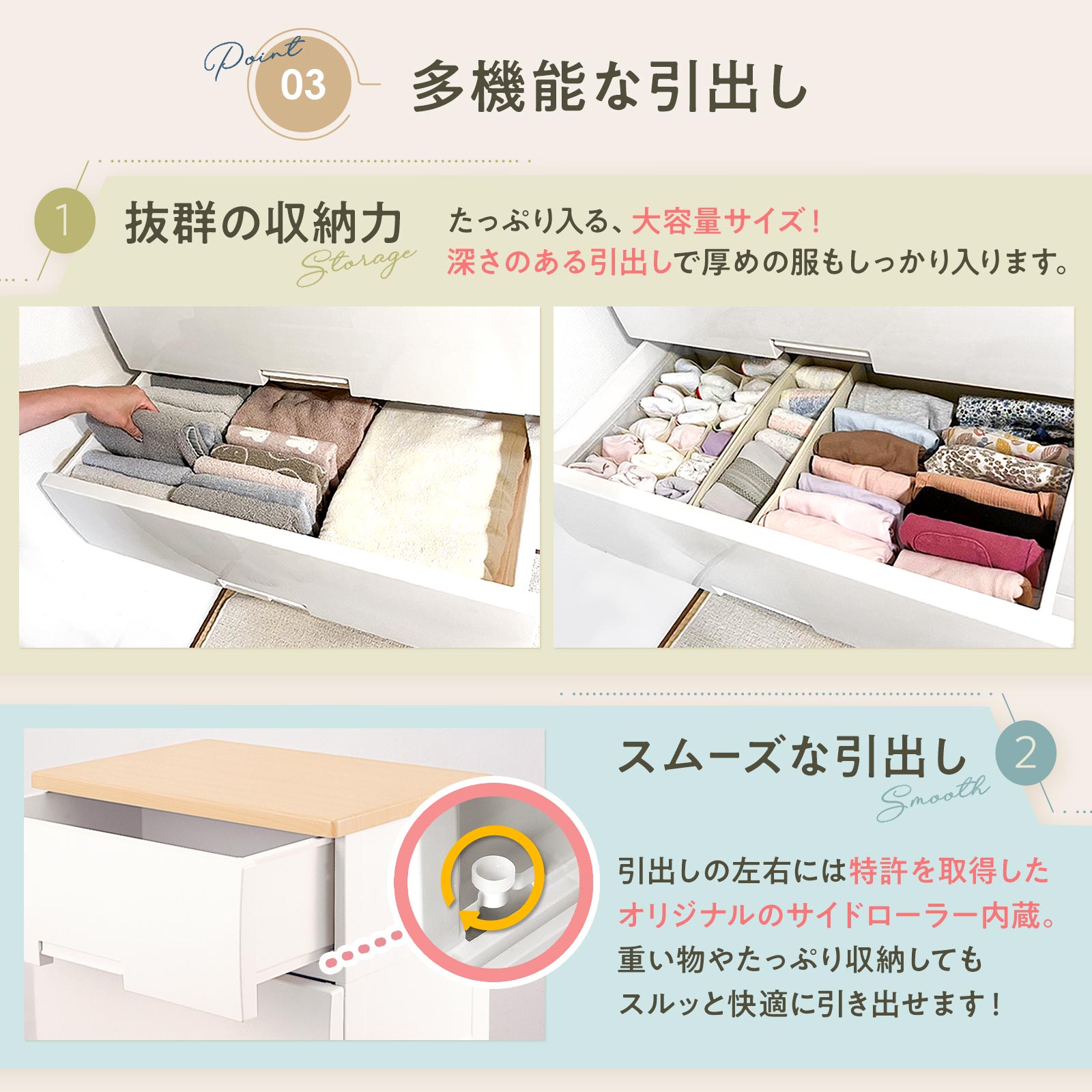 Point 03 多機能な引出し

1 抜群の収納力 Storage

たっぷり入る、大容量サイズ！
深さのある引出しで厚めの服もしっかり入ります。

スムーズな引出し 2 Smooth

引出しの左右には特許を取得したオリジナルのサイドローラー内蔵。
重い物やたっぷり収納しても
スルッと快適に引き出せます！