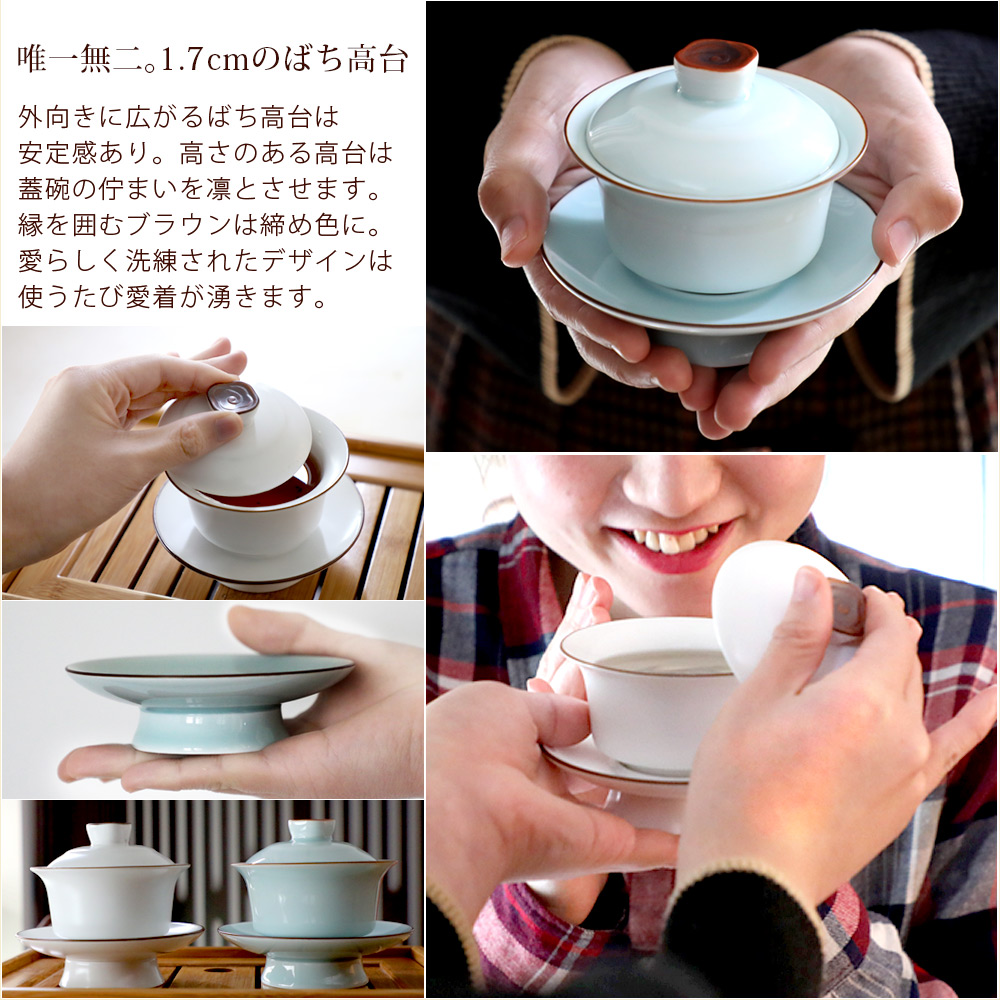 唯一無二。1.7cmのばち高台

外向きに広がるばち高台は安定感あり。高さのある高台は蓋碗の佇まいを凛とさせます。縁を囲むブラウンは締め色に。愛らしく洗練されたデザインは使うたび愛着が湧きます。