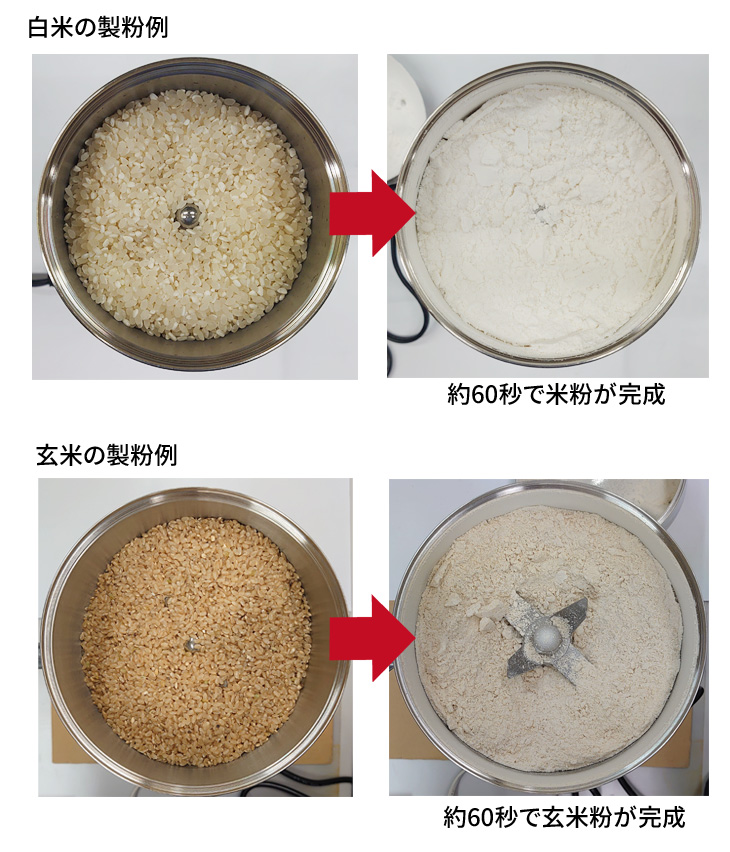 白米の製粉例

約60秒で米粉が完成

玄米の製粉例

約60秒で玄米粉が完成